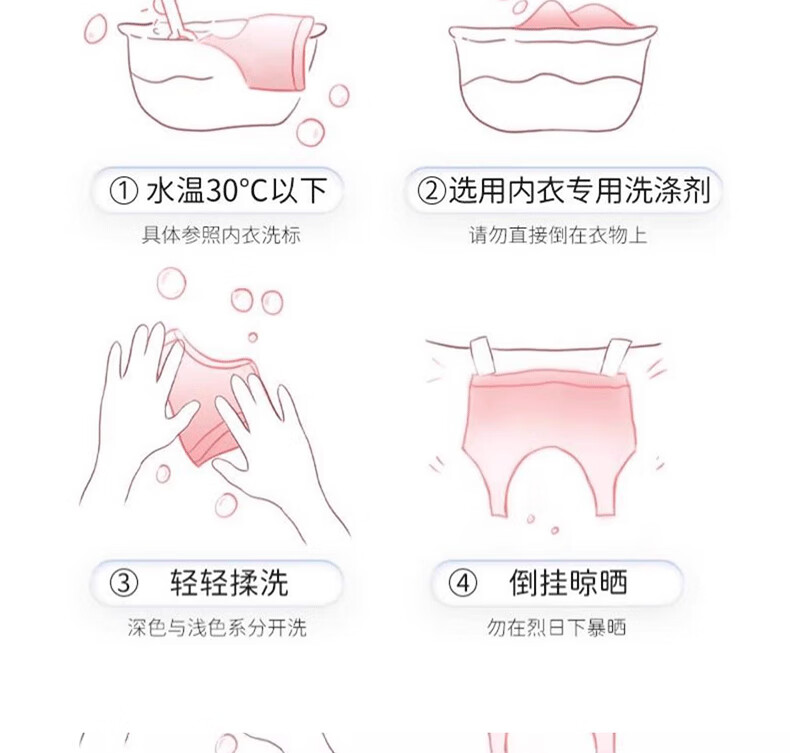 ① 水温30°C以下
具体参照内衣洗标

②选用内衣专用洗涤剂
请勿直接倒在衣物上

③ 轻轻揉洗
深色与浅色系分开洗

④ 倒挂晾晒
勿在烈日下暴晒