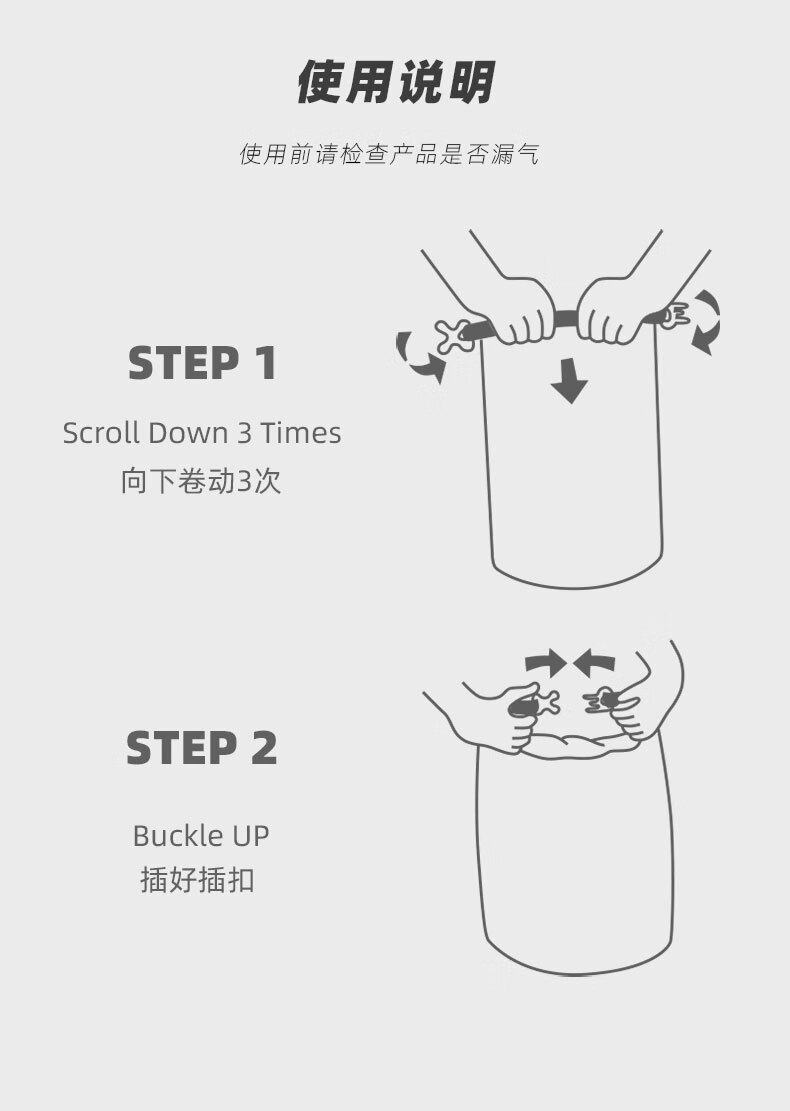 使用说明

使用前请检查产品是否漏气

STEP 1

Scroll Down 3 Times
向下卷动3次

STEP 2

Buckle UP
插好插扣