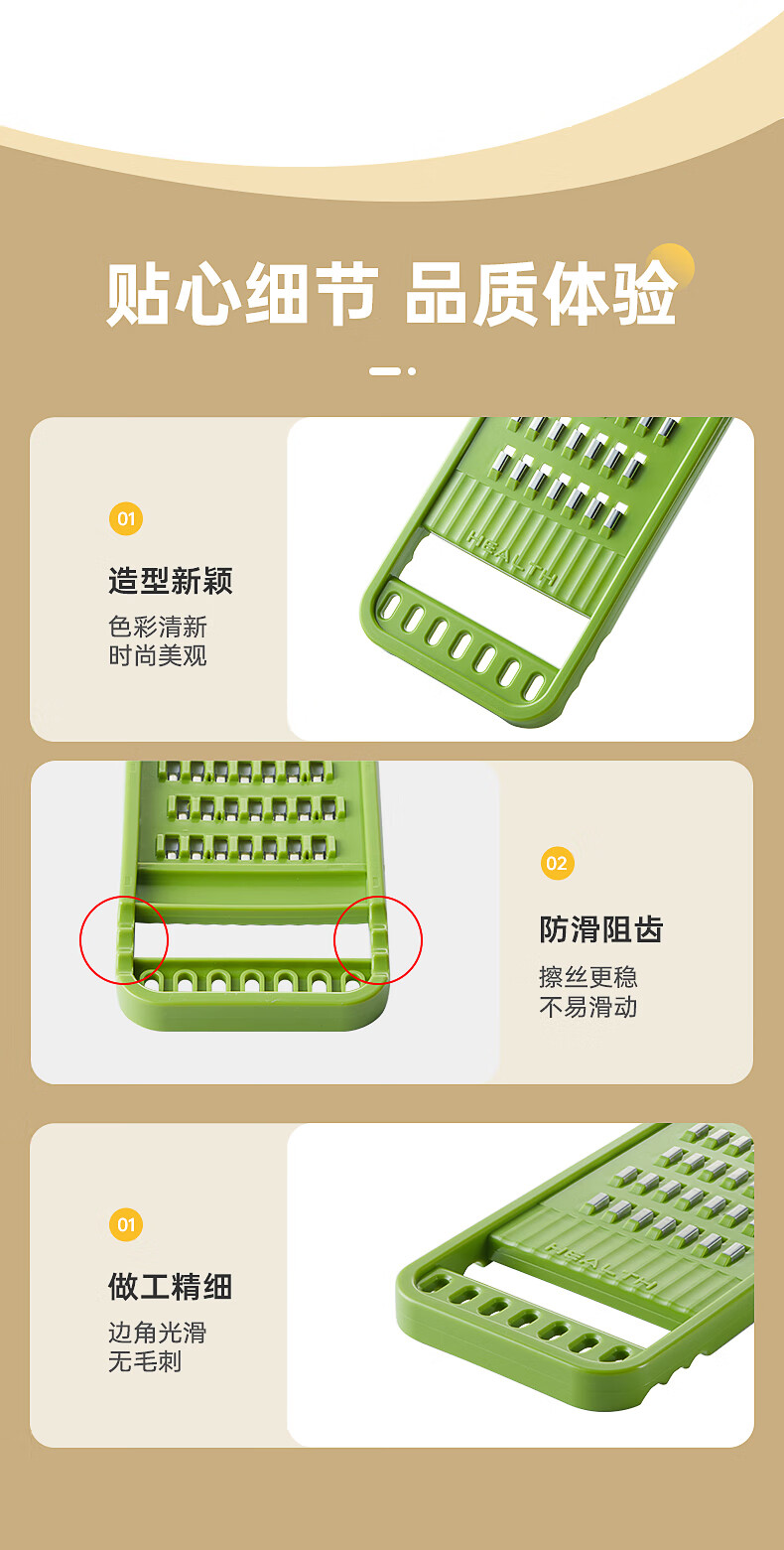 贴心细节 品质体验

01

造型新颖

色彩清新
时尚美观

HEALTH

02

防滑阻齿

擦丝更稳
不易滑动

01

做工精细

边角光滑
无毛刺

HEALTH