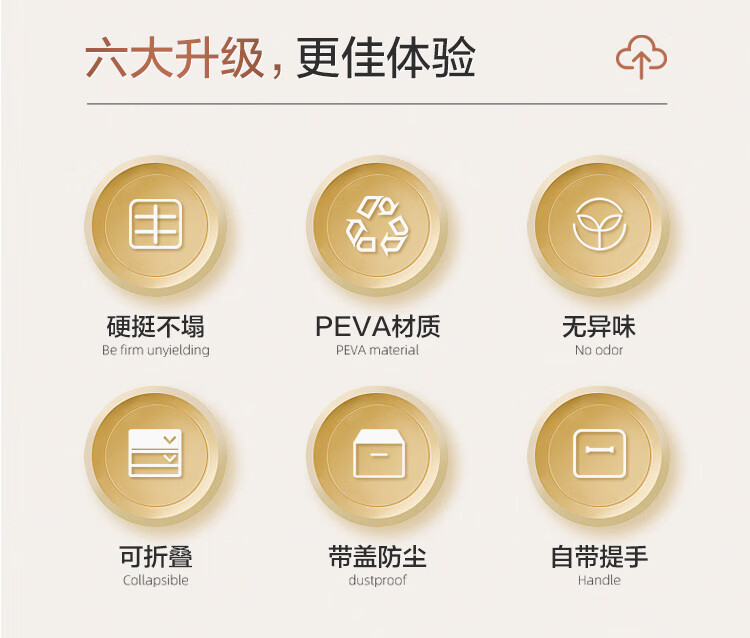 六大升级，更佳体验

硬挺不塌
Be firm unyielding

PEVA材质
PEVA material

无异味
No odor

可折叠
Collapsible

带盖防尘
dustproof

自带提手
Handle