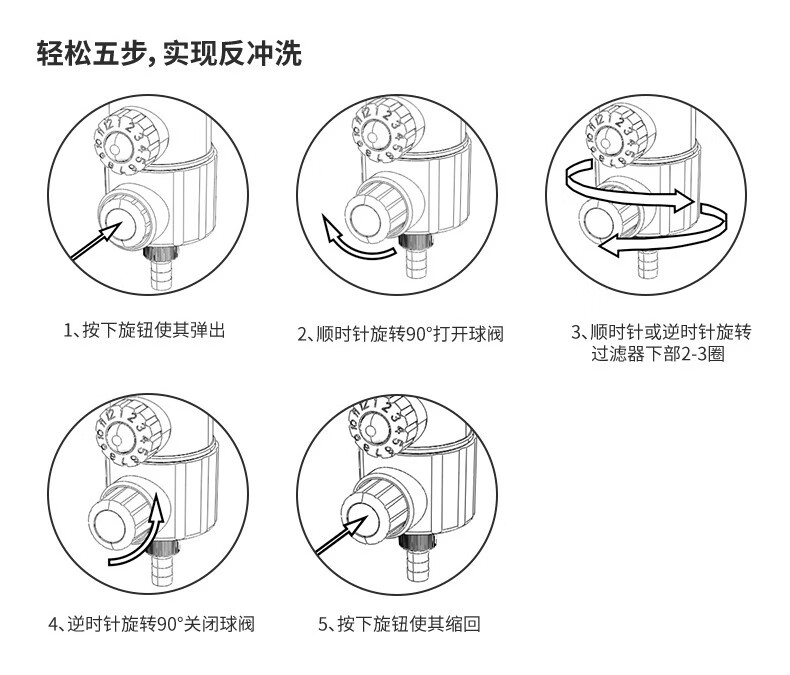 轻松五步，实现反冲洗

1、按下旋钮使其弹出

2、顺时针旋转90°打开球阀

3、顺时针或逆时针旋转过滤器下部2-3圈

4、逆时针旋转90°关闭球阀

5、按下旋钮使其缩回