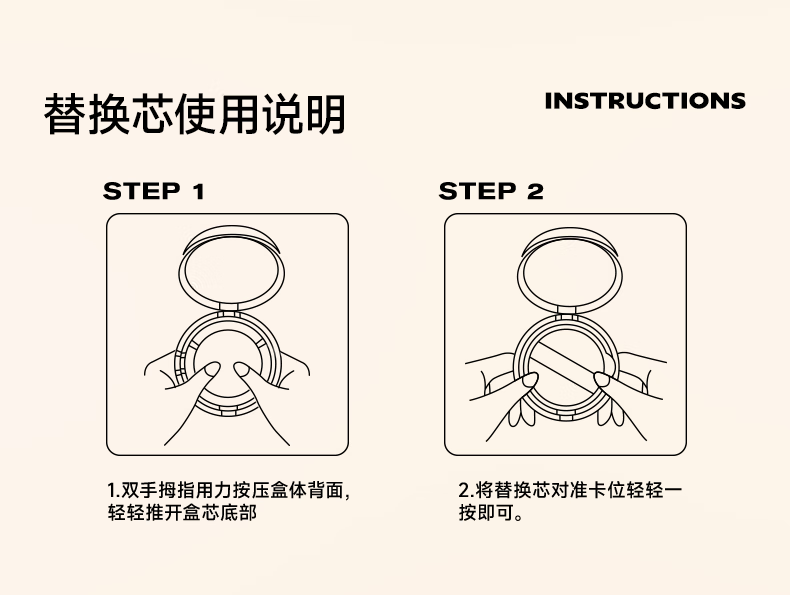 替换芯使用说明

INSTRUCTIONS

STEP 1

1.双手拇指用力按压盒体背面，轻轻推开盒芯底部

STEP 2

2.将替换芯对准卡位轻轻一按即可。