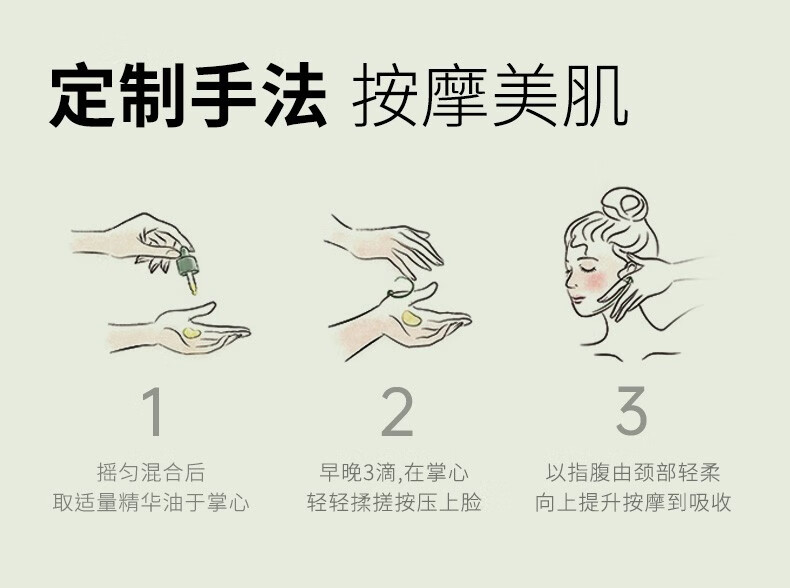 定制手法 按摩美肌

1

摇匀混合后
取适量精华油于掌心

2

早晚3滴,在掌心
轻轻揉搓按压上脸

3

以指腹由颈部轻柔
向上提升按摩到吸收