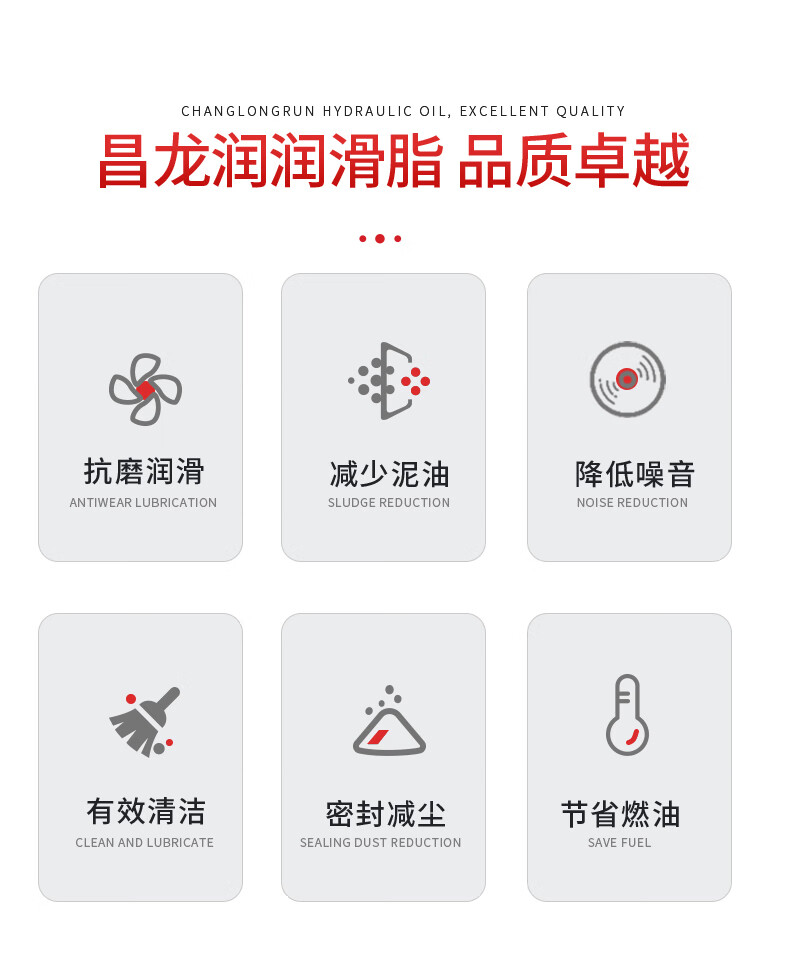 CHANGLONGRUN HYDRAULIC OIL, EXCELLENT QUALITY

昌龙润润滑脂 品质卓越

抗磨润滑
ANTIWEAR LUBRICATION

减少泥油
SLUDGE REDUCTION

降低噪音
NOISE REDUCTION

有效清洁
CLEAN AND LUBRICATE

密封减尘
SEALING DUST REDUCTION

节省燃油
SAVE FUEL