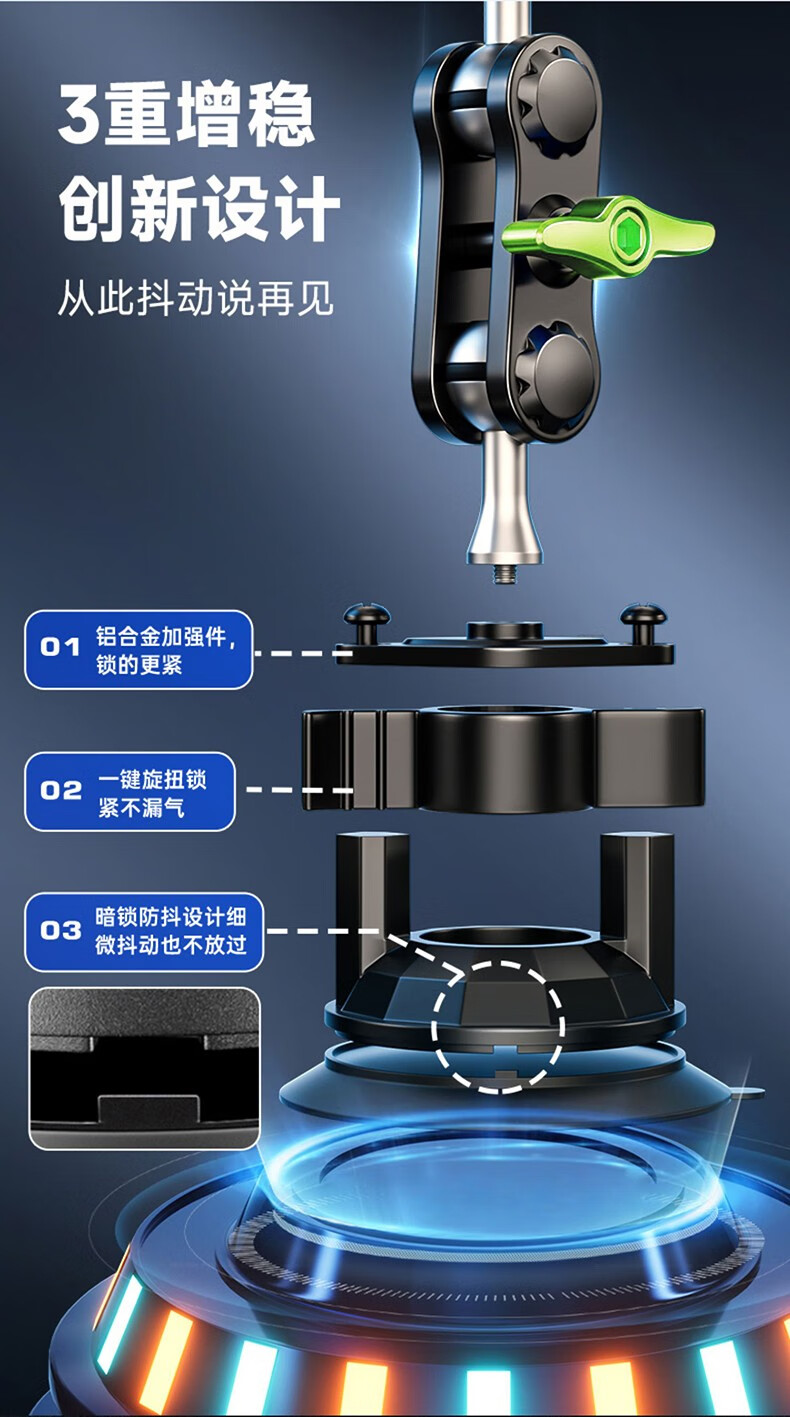 3重增稳
创新设计

从此抖动说再见

01 铝合金加强件，锁的更紧

02 一键旋扭锁紧不漏气

03 暗锁防抖设计细微抖动也不放过