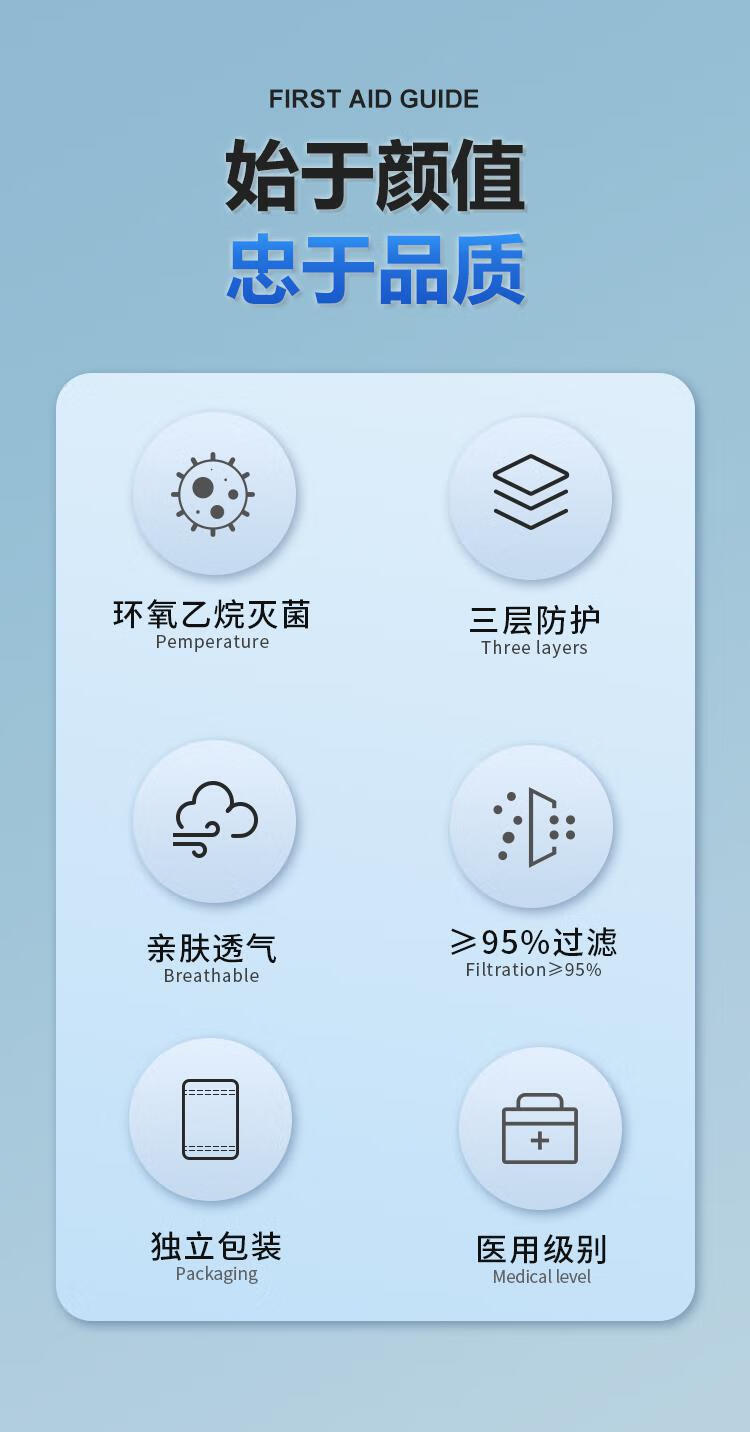 FIRST AID GUIDE

始于颜值

忠于品质

环氧乙烷灭菌
Pemperature

三层防护
Three layers

亲肤透气
Breathable

≥95%过滤
Filtration≥95%

独立包装
Packaging

医用级别
Medical level