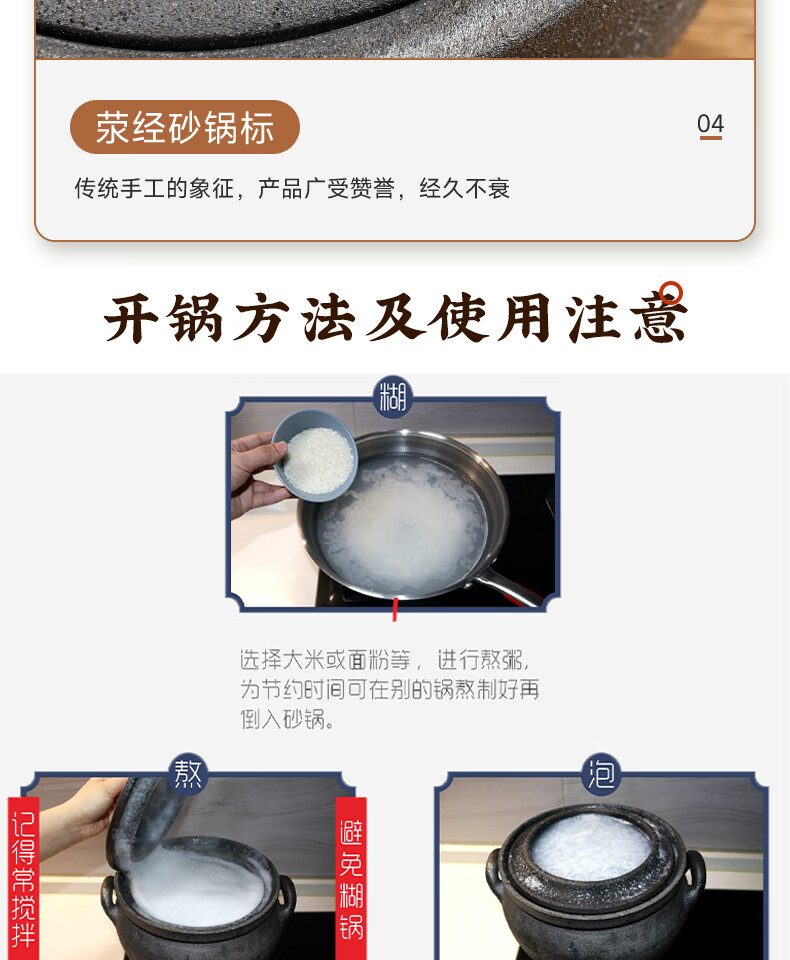 荥经砂锅标

04

传统手工的象征，产品广受赞誉，经久不衰

开锅方法及使用注意

糊

选择大米或面粉等，进行熬粥，为节约时间可在别的锅熬制好再倒入砂锅。

熬

记得常搅拌

避免糊锅

泡