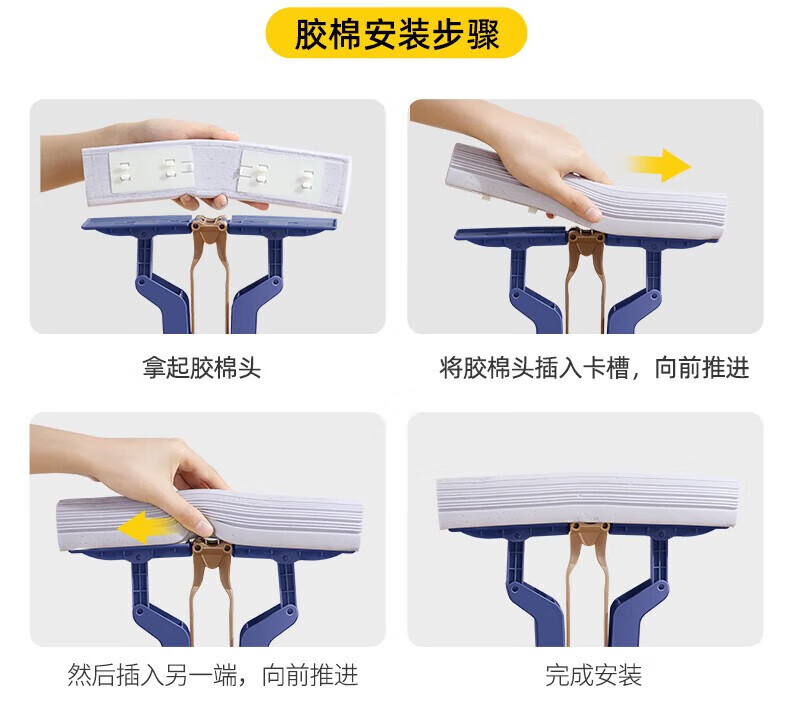 胶棉安装步骤

拿起胶棉头

将胶棉头插入卡槽，向前推进

然后插入另一端，向前推进

完成安装