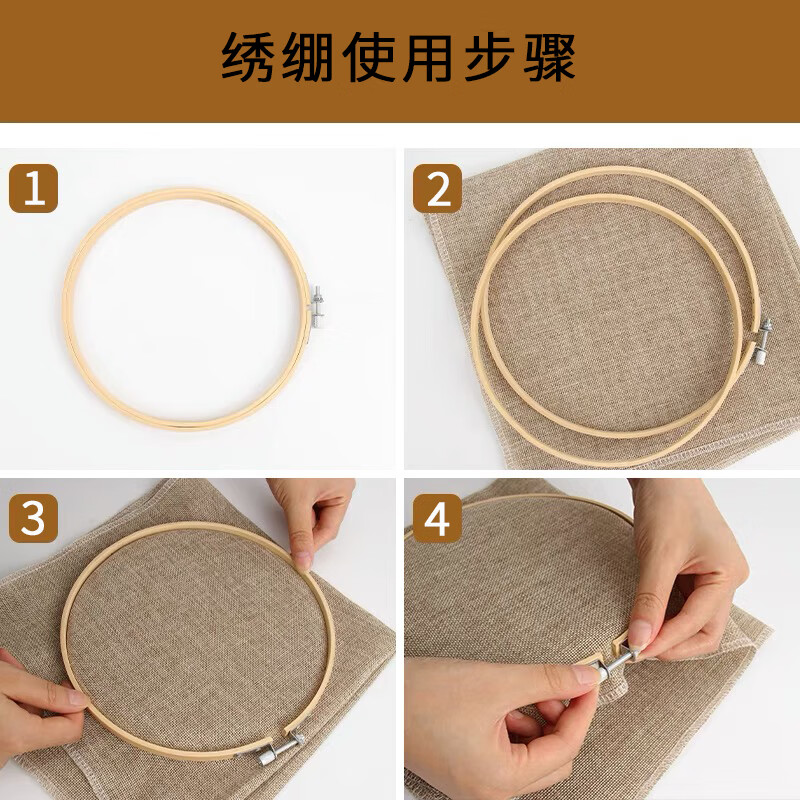 绣绷使用步骤

1

2

3

4