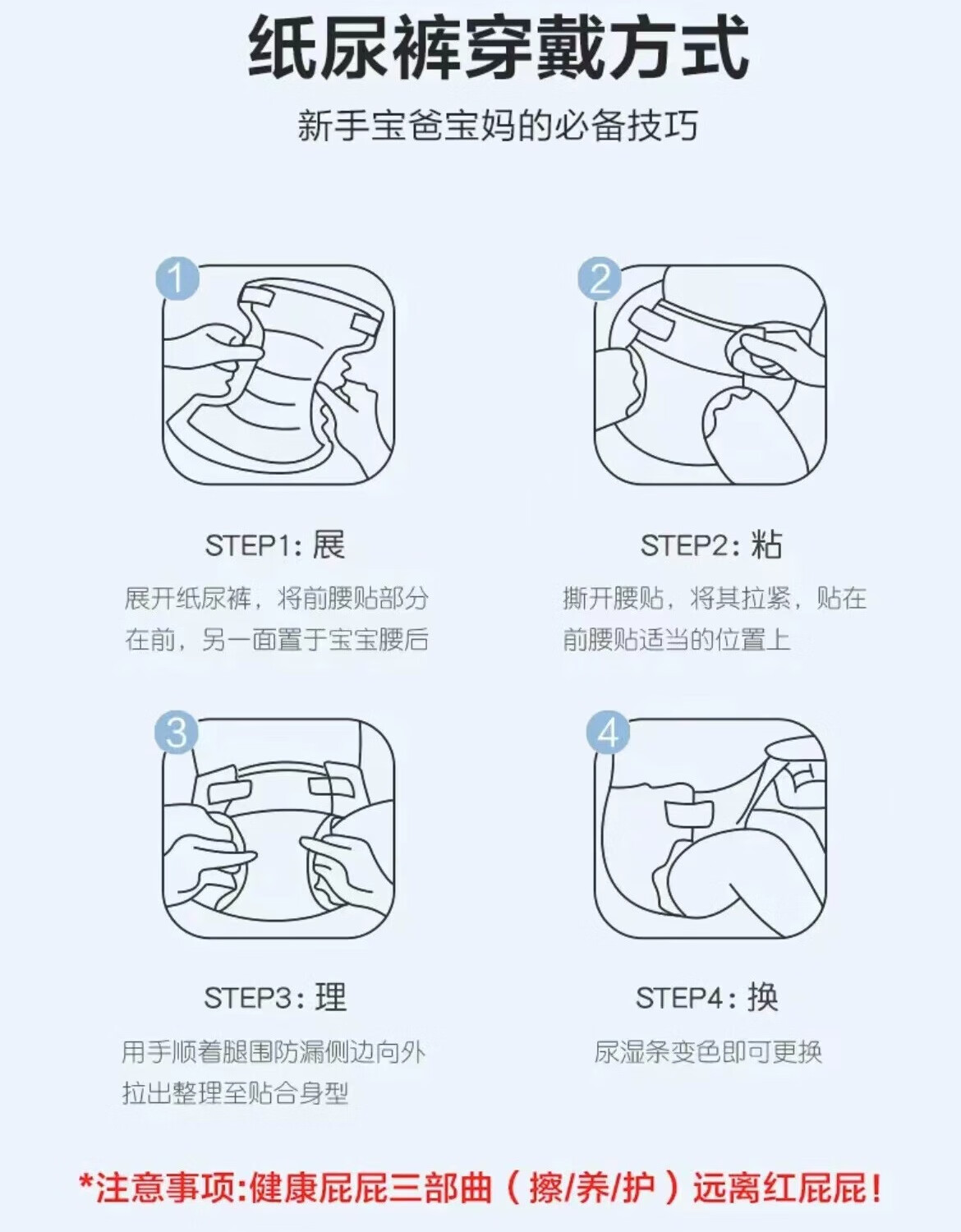 纸尿裤穿戴方式

新手宝爸宝妈的必备技巧

1

STEP1：展

展开纸尿裤，将前腰贴部分在前，另一面置于宝宝腰后

2

STEP2：粘

撕开腰贴，将其拉紧，贴在前腰贴适当的位置上

3

STEP3：理

用手顺着腿围防漏侧边向外拉出整理至贴合身型

4

STEP4：换

尿湿条变色即可更换

*注意事项:健康屁屁三部曲（擦/养/护）远离红屁屁！