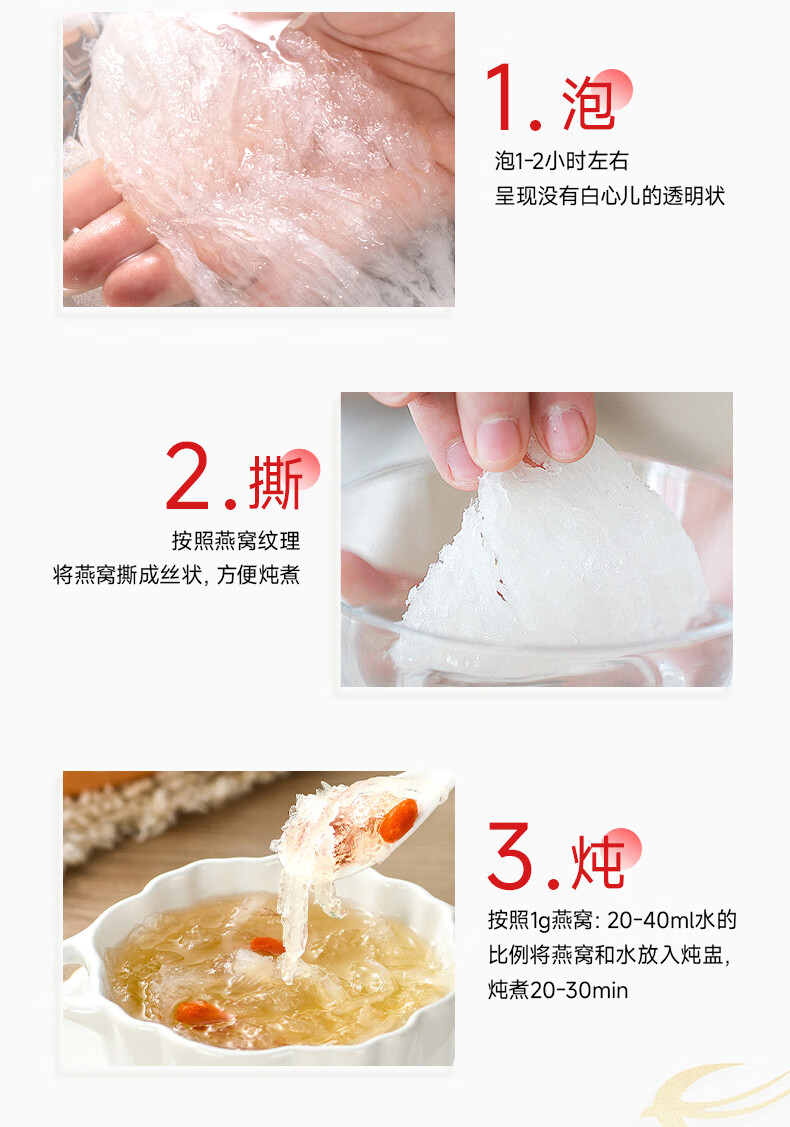 1. 泡
泡1-2小时左右
呈现没有白心儿的透明状

2. 撕
按照燕窝纹理
将燕窝撕成丝状，方便炖煮

3. 炖
按照1g燕窝：20-40ml水的比例将燕窝和水放入炖盅，炖煮20-30min