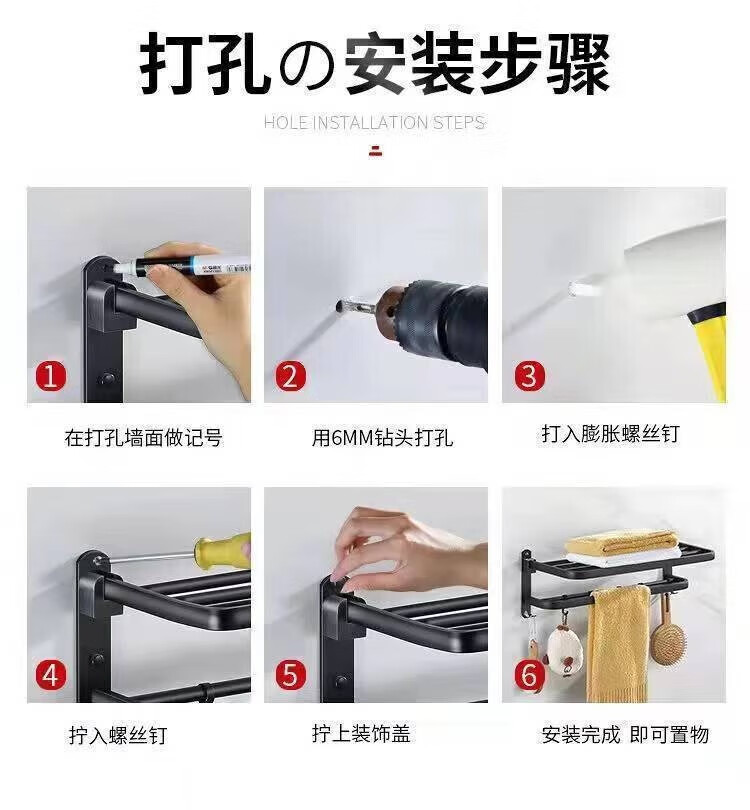 打孔の安装步骤

HOLE INSTALLATION STEPS

1
在打孔墙面做记号

2
用6MM钻头打孔

3
打入膨胀螺丝钉

4
拧入螺丝钉

5
拧上装饰盖

6
安装完成 即可置物