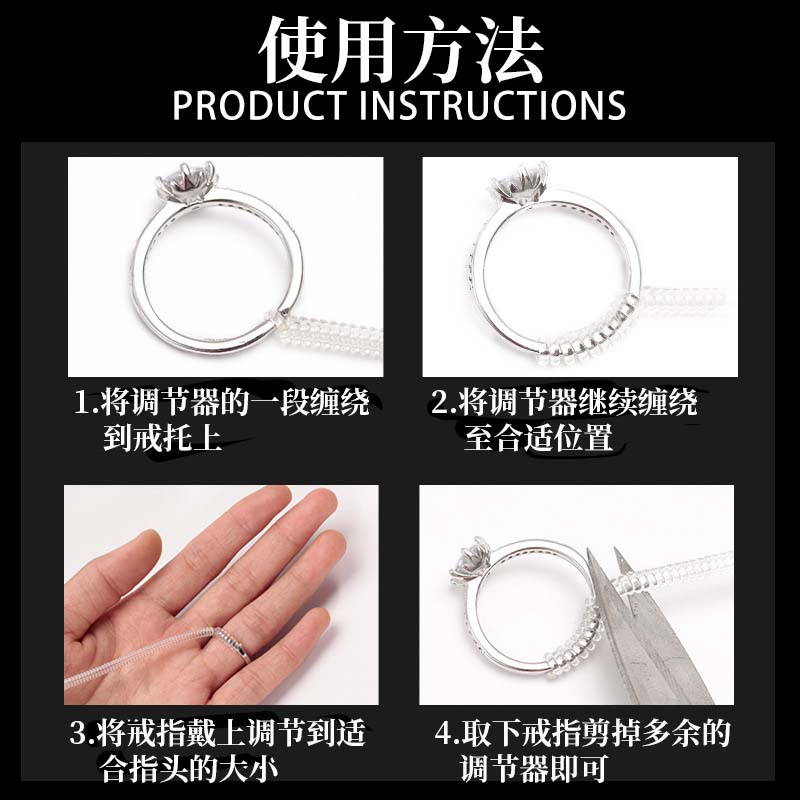 使用方法
PRODUCT INSTRUCTIONS

1.将调节器的一段缠绕到戒托上

2.将调节器继续缠绕至合适位置

3.将戒指戴上调节到适合指头的大小

4.取下戒指剪掉多余的调节器即可