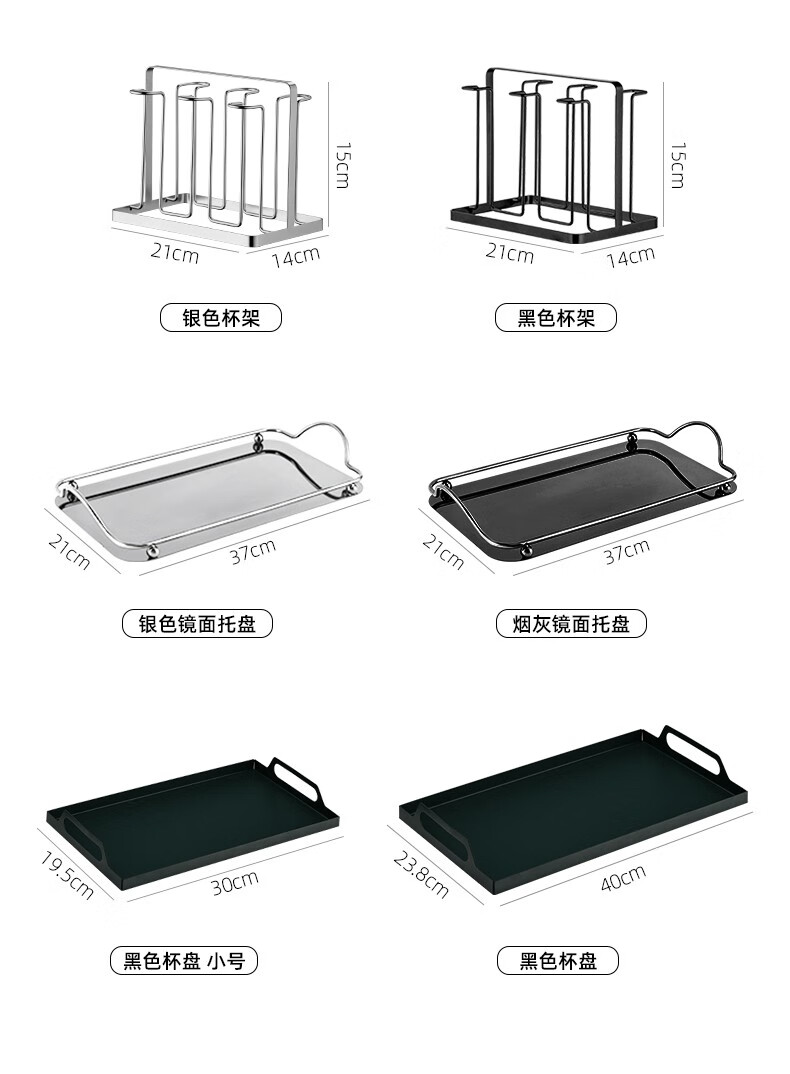 15cm
21cm
14cm
银色杯架

15cm
21cm
14cm
黑色杯架

21cm
37cm
银色镜面托盘

21cm
37cm
烟灰镜面托盘

19.5cm
30cm
黑色杯盘 小号

23.8cm
40cm
黑色杯盘