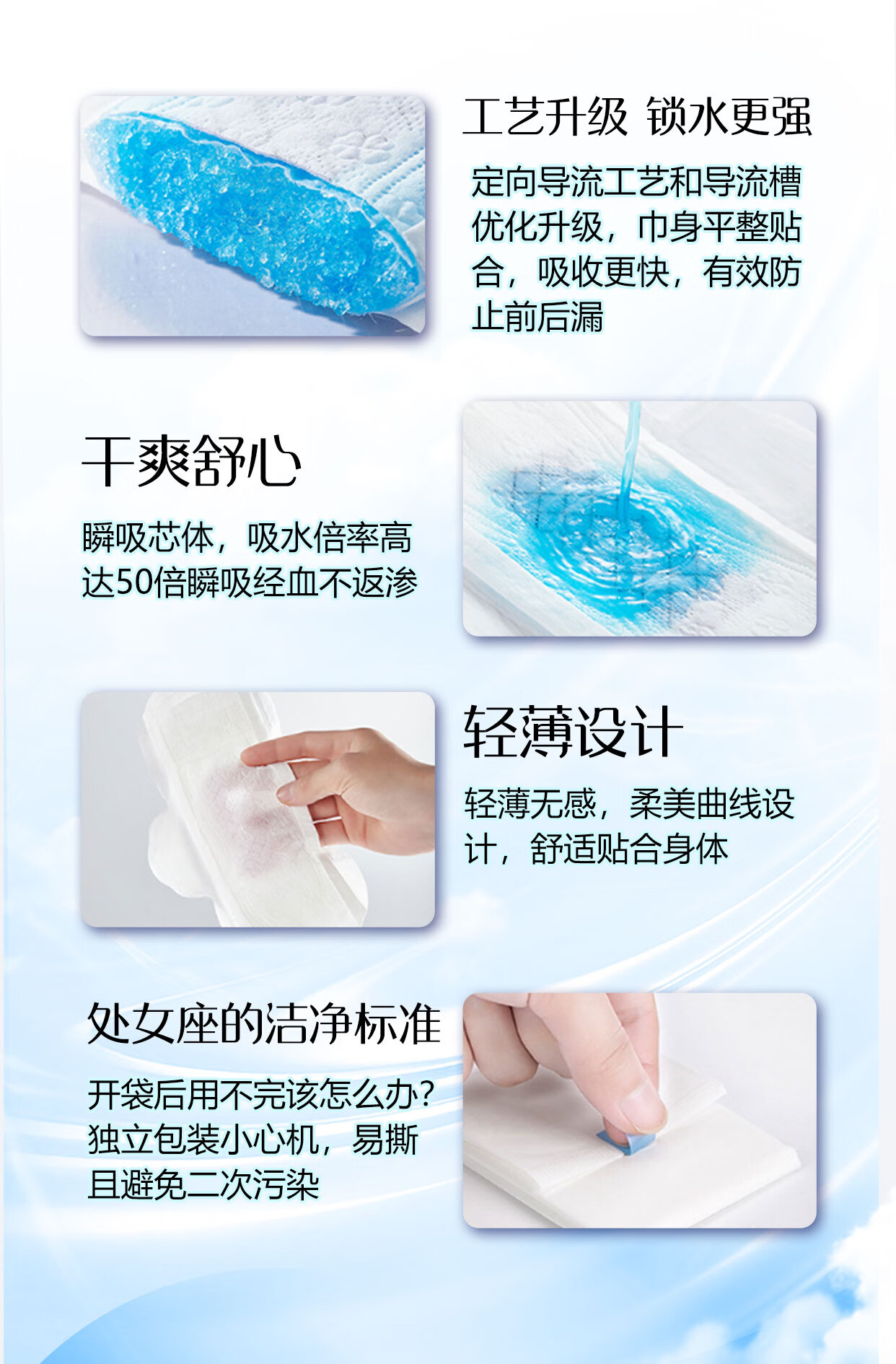 工艺升级 锁水更强

定向导流工艺和导流槽优化升级，巾身平整贴合，吸收更快，有效防止前后漏

干爽舒心

瞬吸芯体，吸水倍率高达50倍瞬吸经血不返渗

轻薄设计

轻薄无感，柔美曲线设计，舒适贴合身体

处女座的洁净标准

开袋后用不完该怎么办?独立包装小心机，易撕且避免二次污染