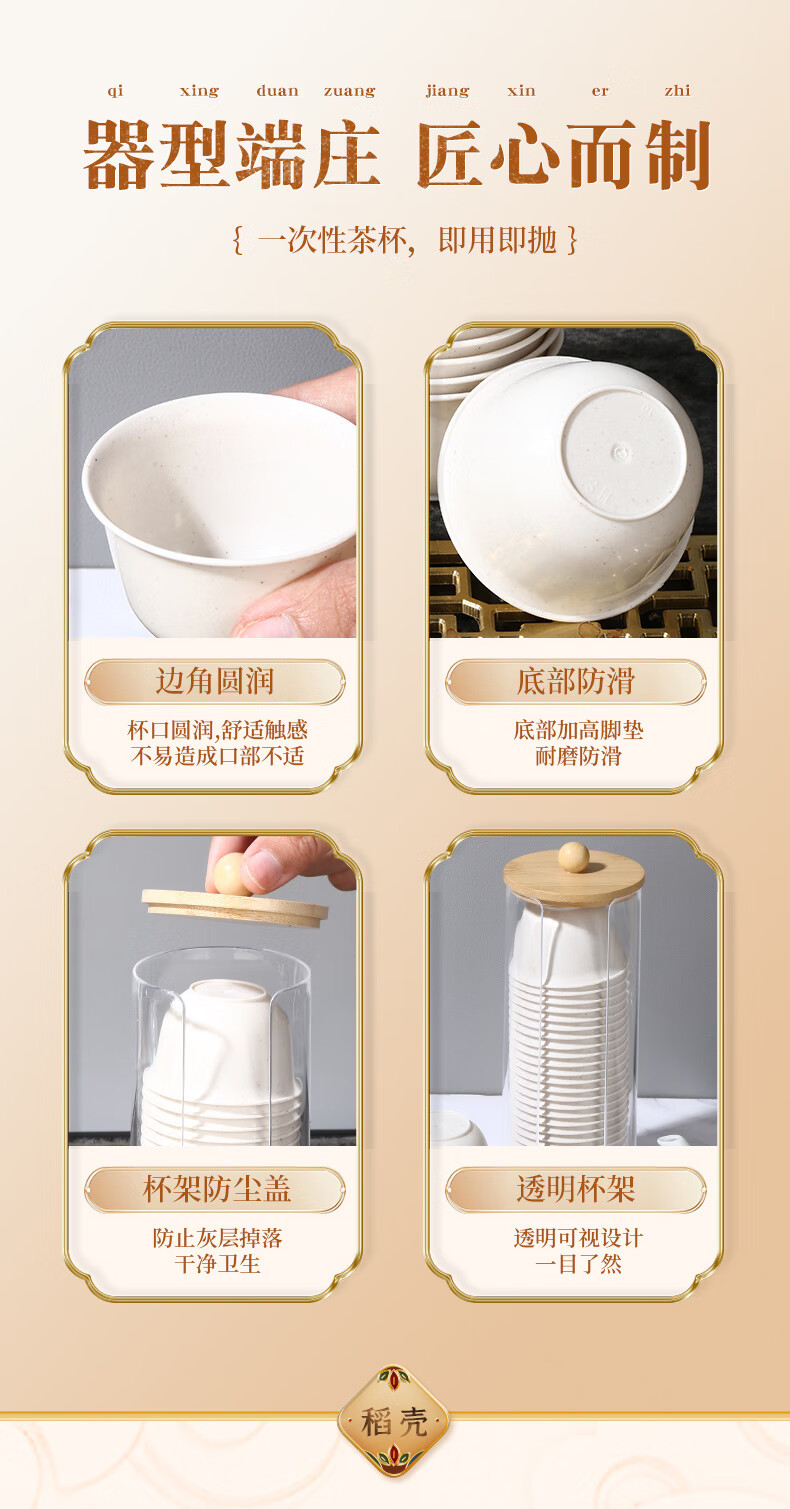 qi xing duan zuang jiang xin er zhi

器型端庄 匠心而制

{ 一次性茶杯，即用即抛 }

边角圆润

杯口圆润,舒适触感
不易造成口部不适

底部防滑

底部加高脚垫
耐磨防滑

杯架防尘盖

防止灰层掉落
干净卫生

透明杯架

透明可视设计
一目了然

稻壳