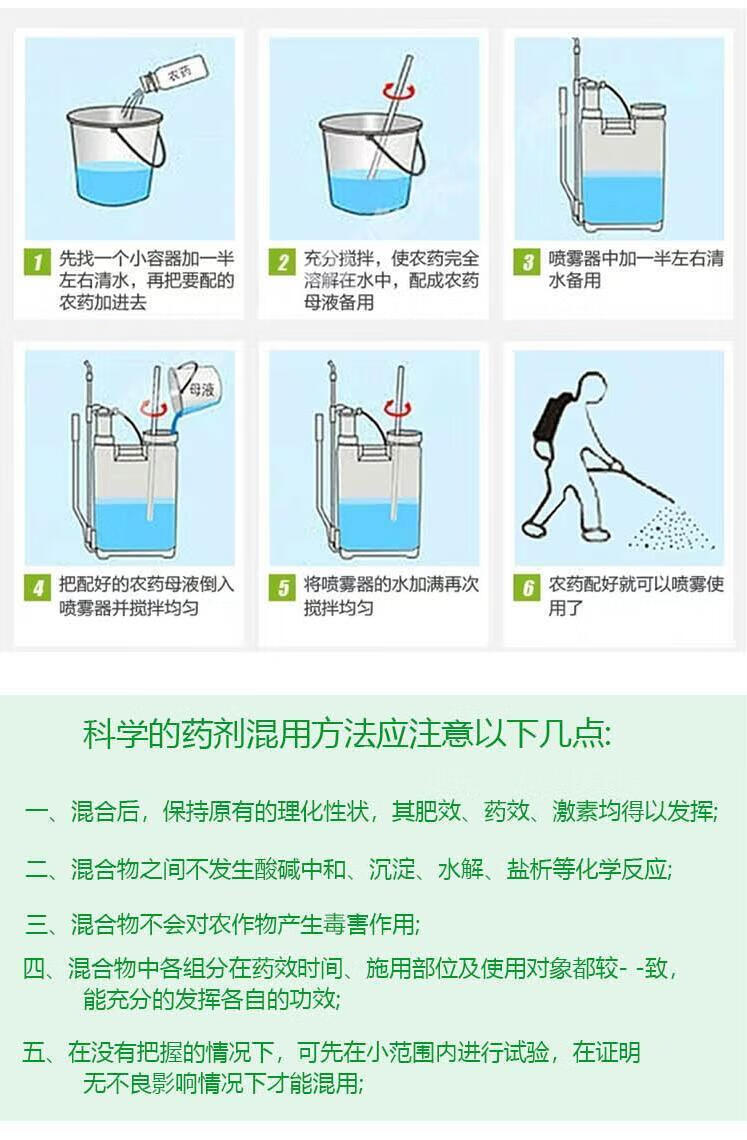 农药

1 先找一个小容器加一半左右清水，再把要配的农药加进去

2 充分搅拌，使农药完全溶解在水中，配成农药母液备用

3 喷雾器中加一半左右清水备用

母液

4 把配好的农药母液倒入喷雾器并搅拌均匀

5 将喷雾器的水加满再次搅拌均匀

6 农药配好就可以喷雾使用了

科学的药剂混用方法应注意以下几点:

一、混合后，保持原有的理化性状，其肥效、药效、激素均得以发挥;

二、混合物之间不发生酸碱中和、沉淀、水解、盐析等化学反应;

三、混合物不会对农作物产生毒害作用;

四、混合物中各组分在药效时间、施用部位及使用对象都较- -致，能充分的发挥各自的功效;

五、在没有把握的情况下，可先在小范围内进行试验，在证明无不良影响情况下才能混用;