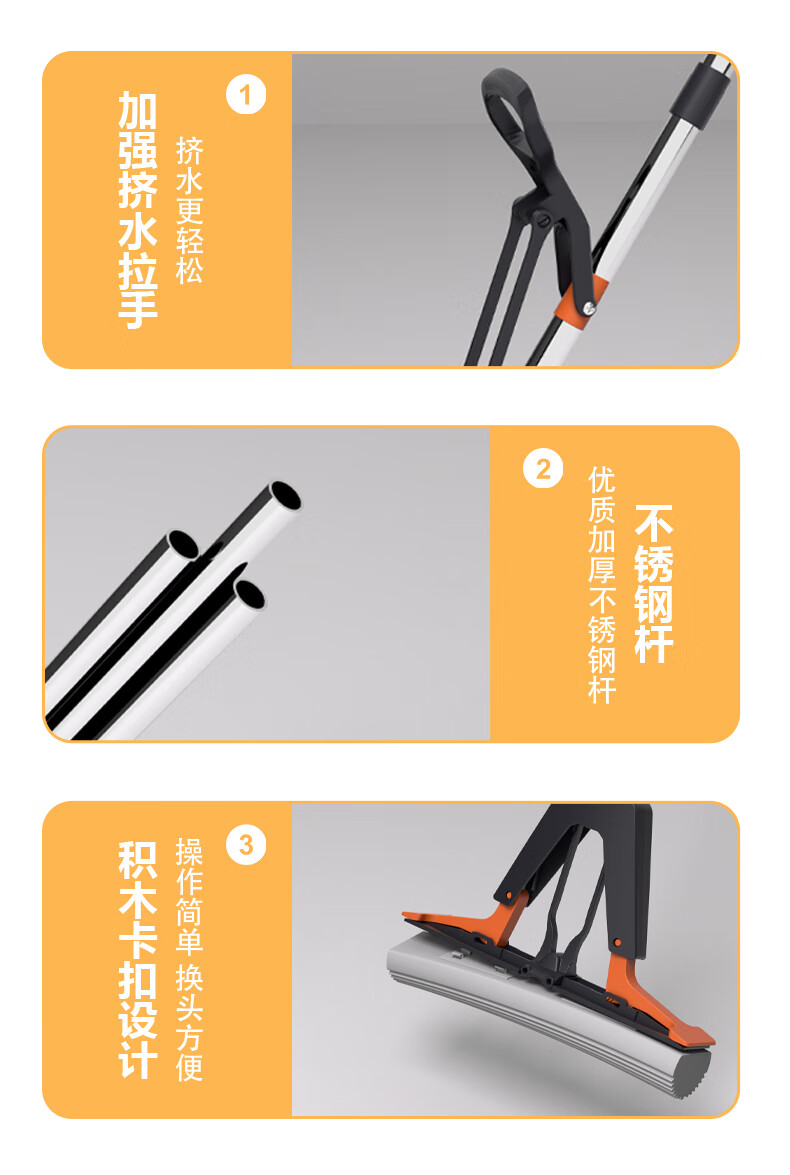 1
加强挤水拉手
挤水更轻松

2
不锈钢杆
优质加厚不锈钢杆

3
积木卡扣设计
操作简单 换头方便