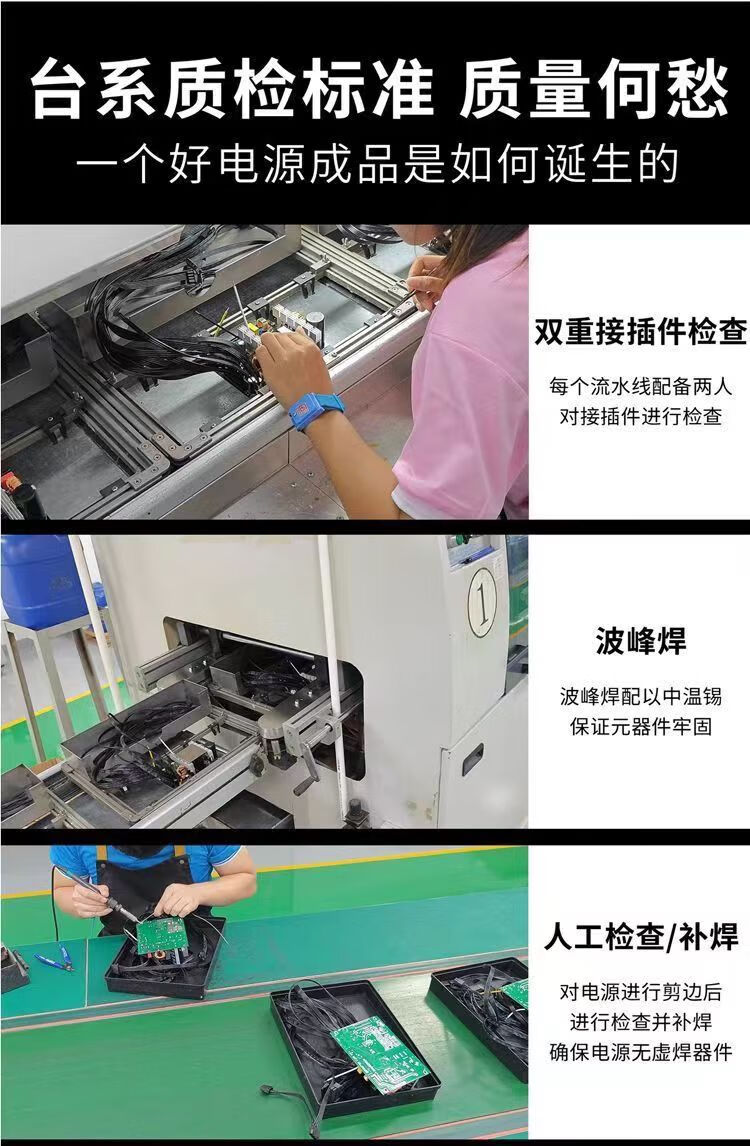 台系质检标准 质量何愁

一个好电源成品是如何诞生的

双重接插件检查

每个流水线配备两人
对接插件进行检查

①

波峰焊

波峰焊配以中温锡
保证元器件牢固

人工检查/补焊

对电源进行剪边后
进行检查并补焊
确保电源无虚焊器件