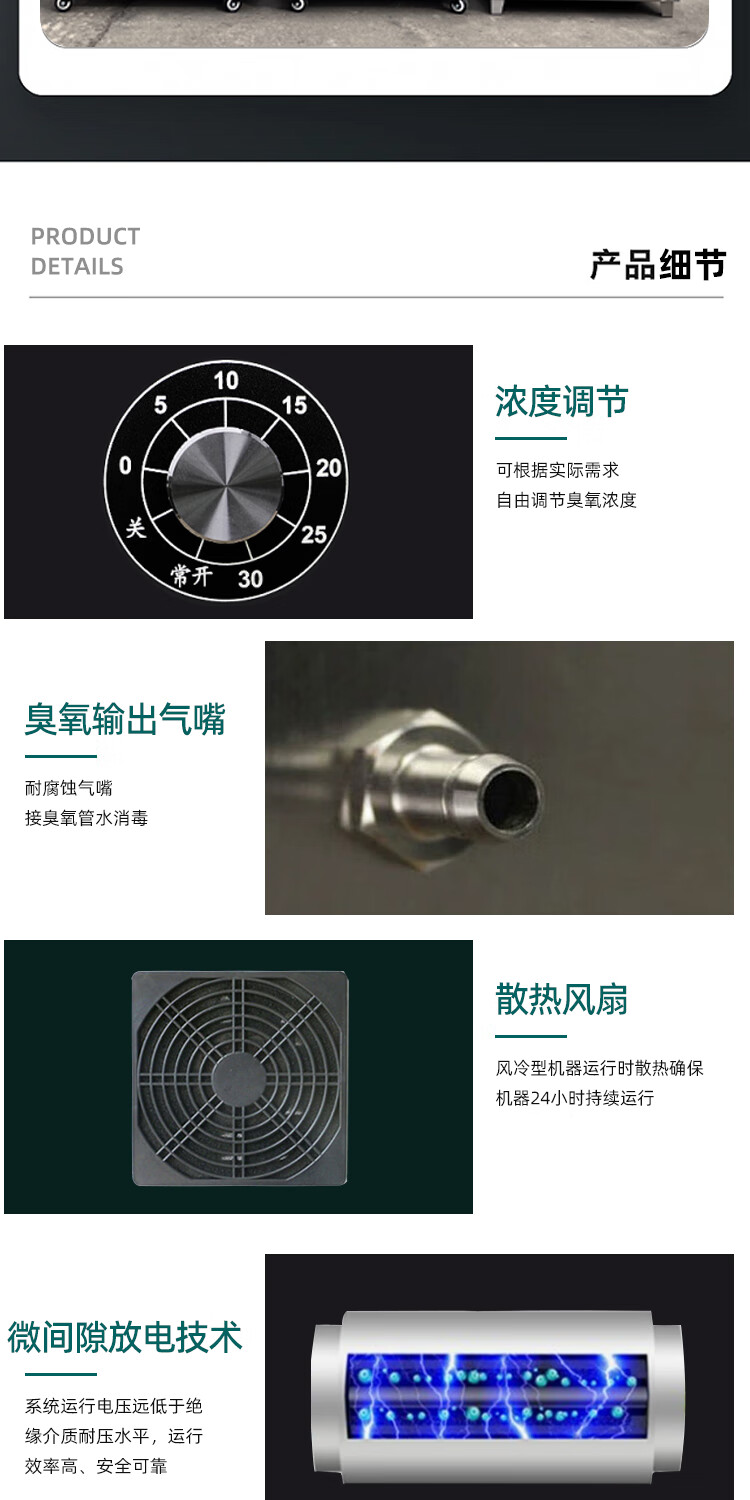 PRODUCT DETAILS

产品细节

10
5
15
0
20
关
25
常开
30

浓度调节

可根据实际需求
自由调节臭氧浓度

臭氧输出气嘴

耐腐蚀气嘴
接臭氧管水消毒

散热风扇

风冷型机器运行时散热确保机器24小时持续运行

微间隙放电技术

系统运行电压远低于绝缘介质耐压水平，运行效率高、安全可靠