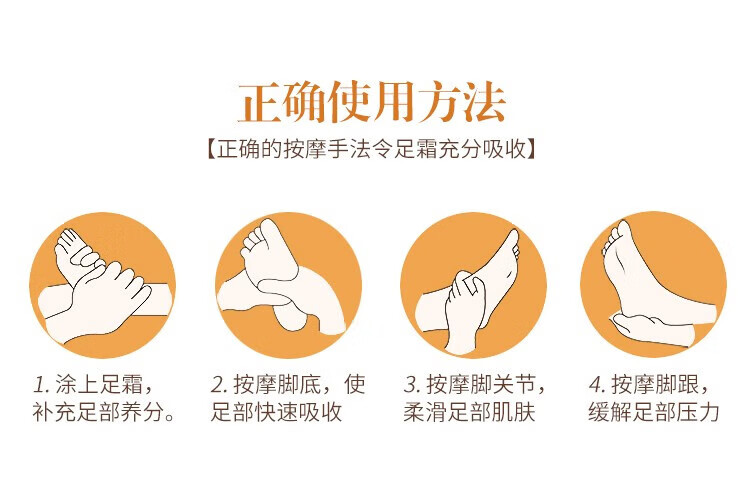 正确使用方法

【正确的按摩手法令足霜充分吸收】

1. 涂上足霜，补充足部养分。

2. 按摩脚底，使足部快速吸收

3. 按摩脚关节，柔滑足部肌肤

4. 按摩脚跟，缓解足部压力