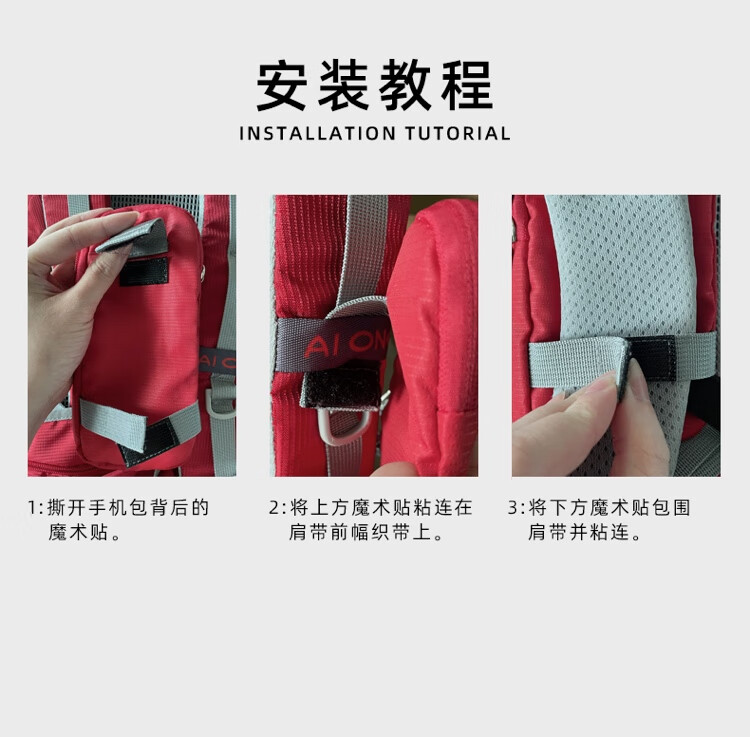 安装教程
INSTALLATION TUTORIAL

AI O

AI ON

1:撕开手机包背后的魔术贴。

2:将上方魔术贴粘连在肩带前幅织带上。

3:将下方魔术贴包围肩带并粘连。