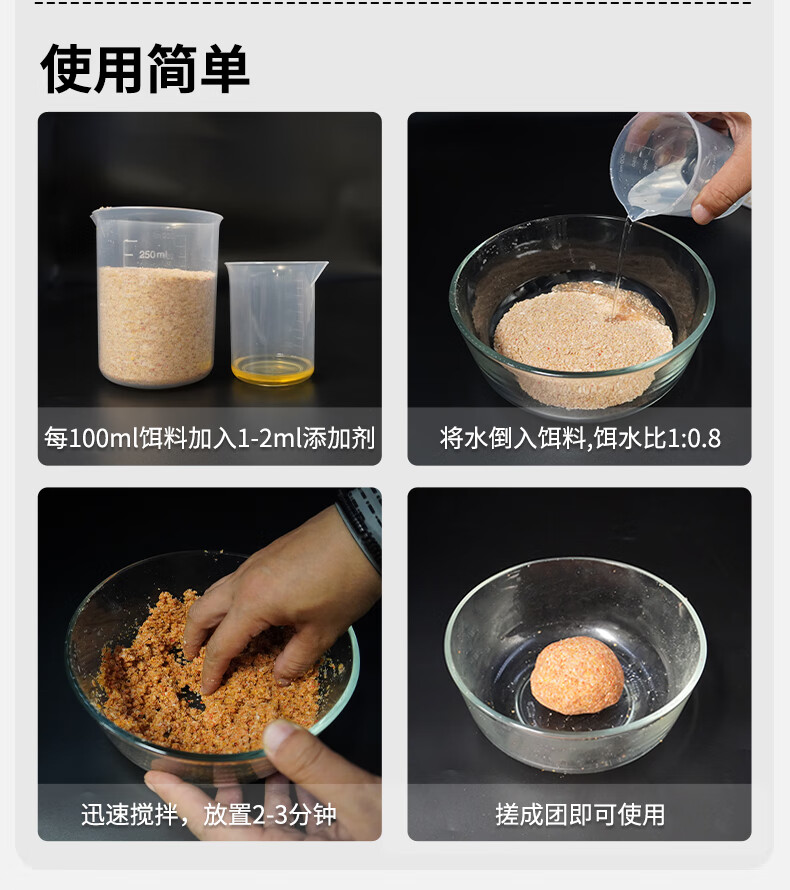 使用简单

250ml

每100ml饵料加入1-2ml添加剂

将水倒入饵料,饵水比1:0.8

迅速搅拌，放置2-3分钟

搓成团即可使用