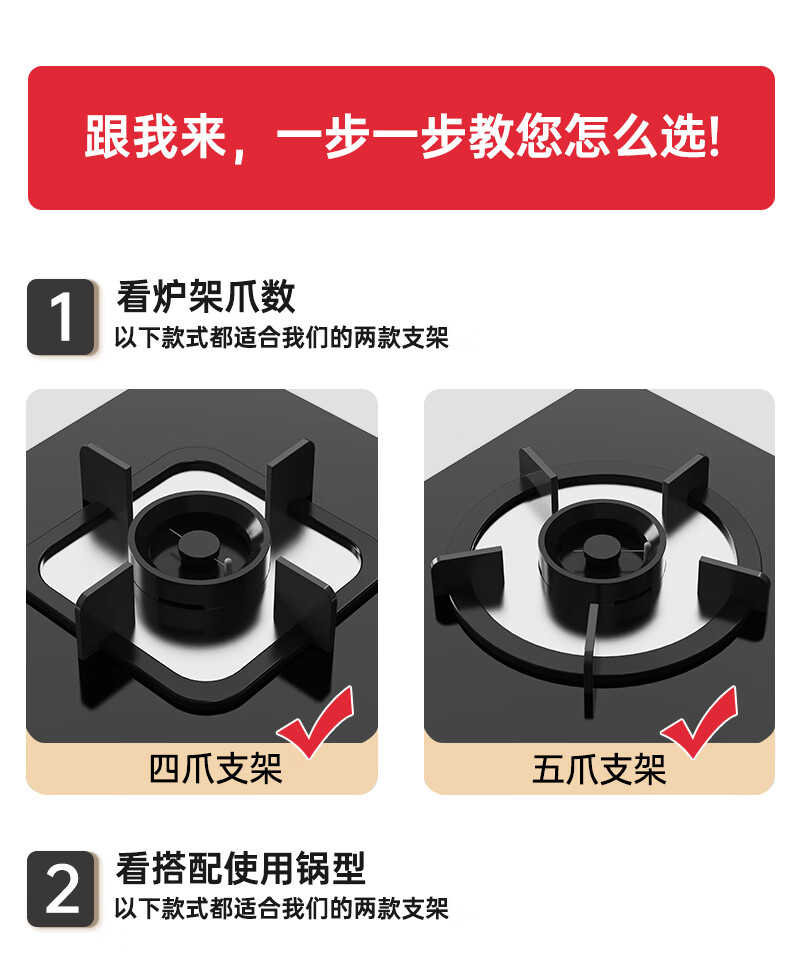 跟我来，一步一步教您怎么选!

1 看炉架爪数
以下款式都适合我们的两款支架

四爪支架

五爪支架

2 看搭配使用锅型
以下款式都适合我们的两款支架