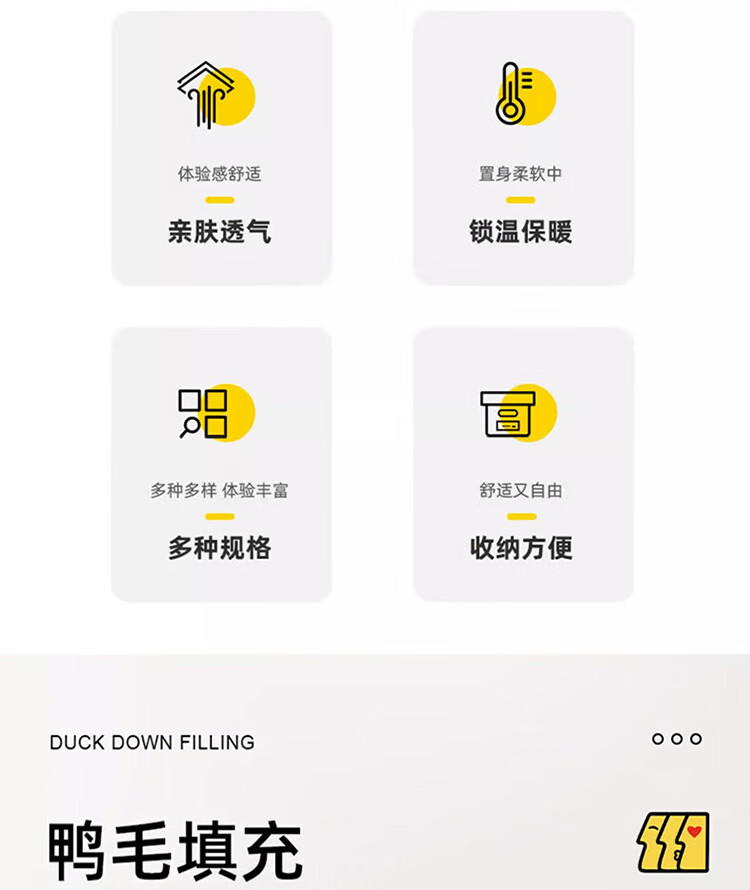 体验感舒适

亲肤透气

置身柔软中

锁温保暖

多种多样 体验丰富

多种规格

舒适又自由

收纳方便

DUCK DOWN FILLING

鸭毛填充