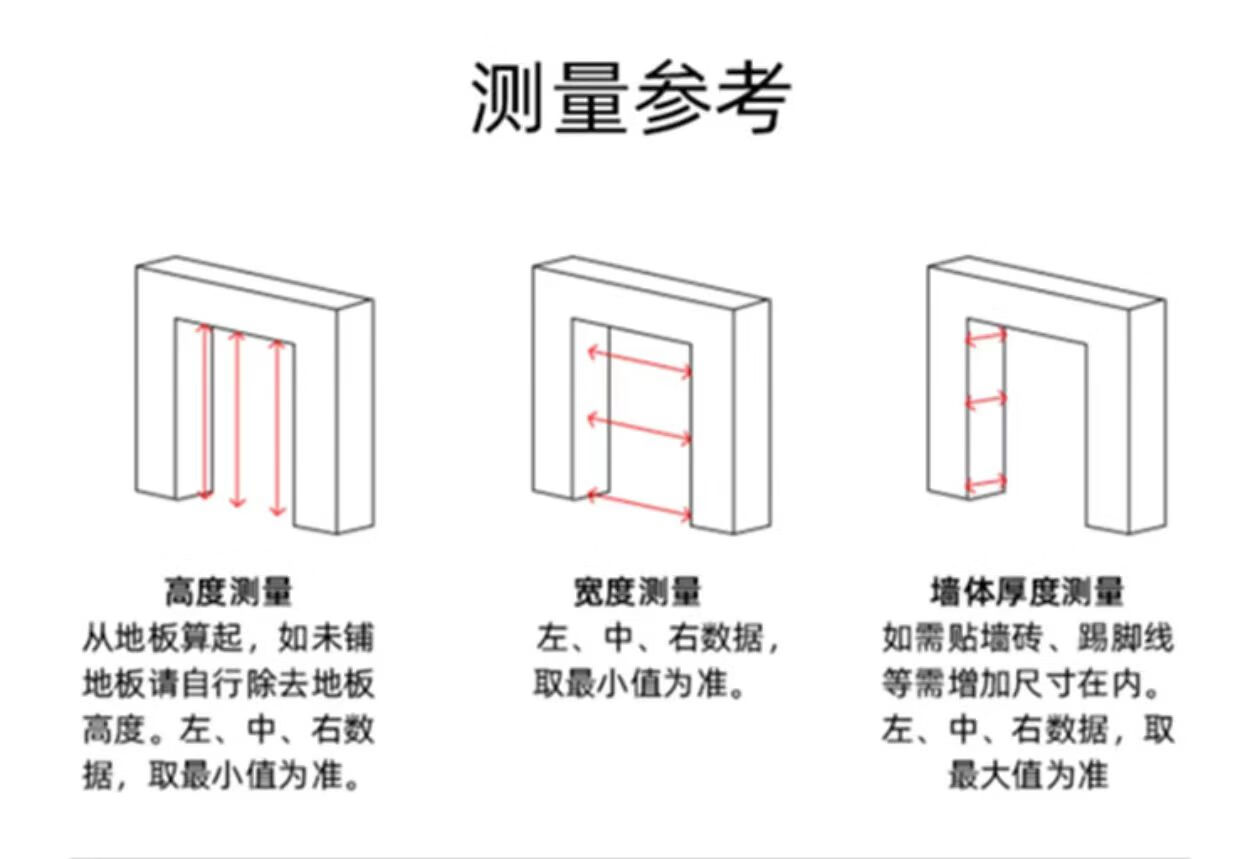 测量参考

高度测量
从地板算起，如未铺地板请自行除去地板高度。左、中、右数据，取最小值为准。

宽度测量
左、中、右数据，取最小值为准。

墙体厚度测量
如需贴墙砖、踢脚线等需增加尺寸在内。左、中、右数据，取最大值为准