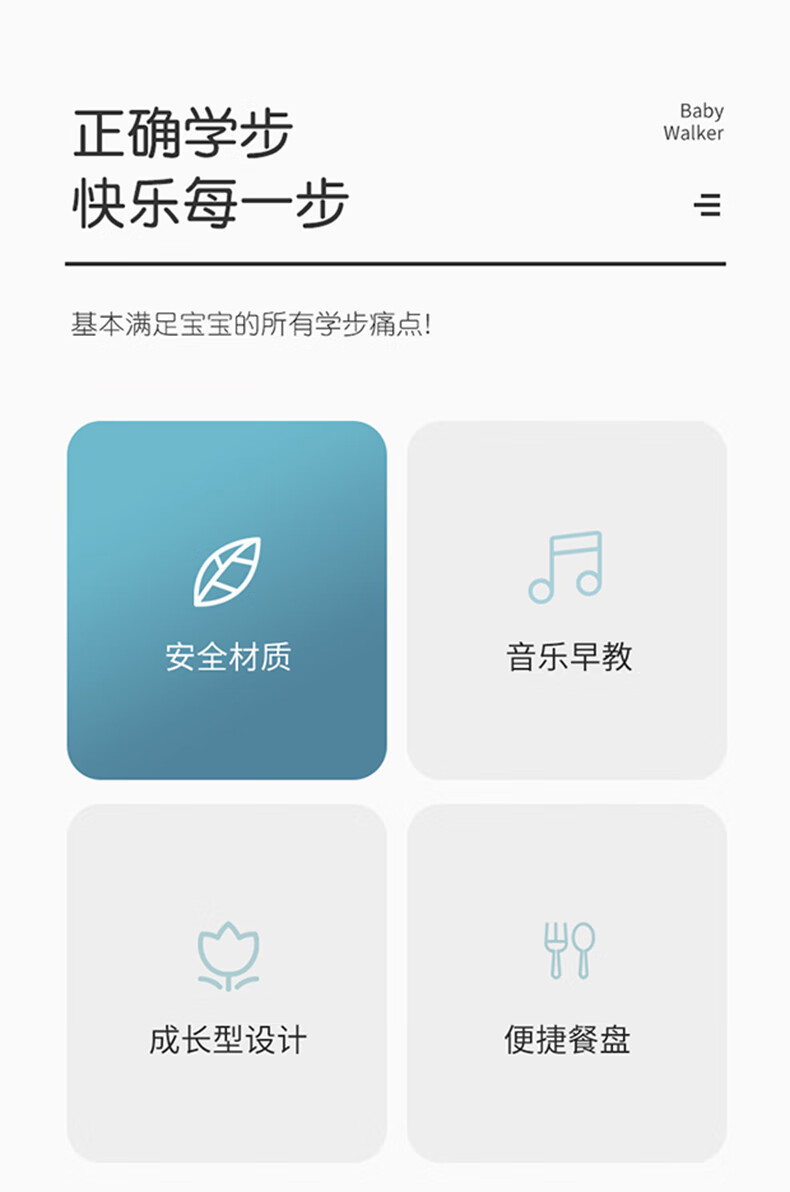 正确学步
快乐每一步

Baby
Walker

基本满足宝宝的所有学步痛点!

安全材质

音乐早教

成长型设计

便捷餐盘