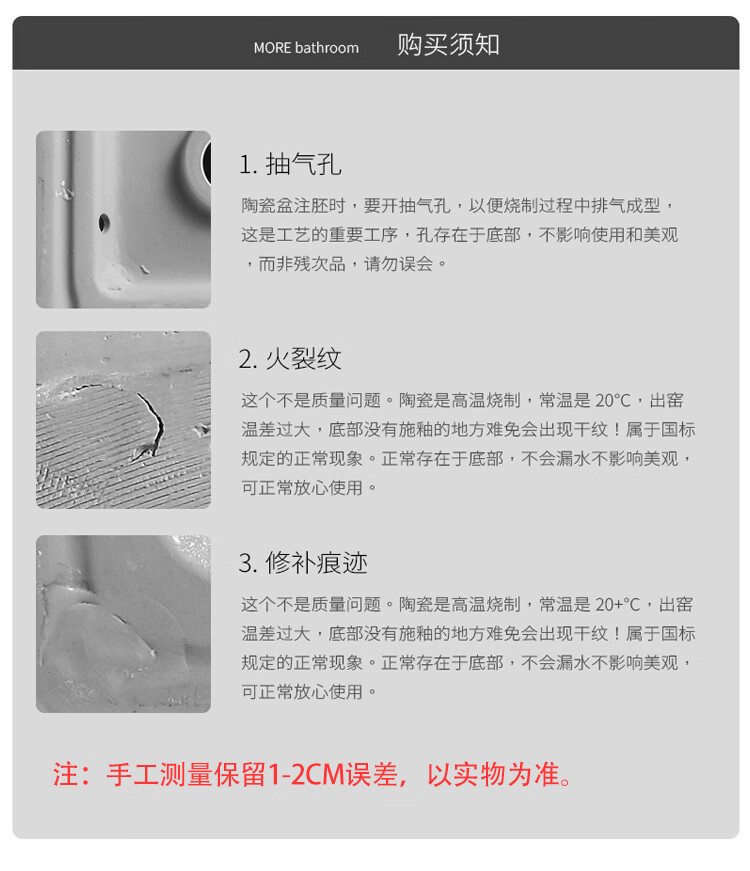 MORE bathroom 购买须知

1. 抽气孔

陶瓷盆注胚时，要开抽气孔，以便烧制过程中排气成型，这是工艺的重要工序，孔存在于底部，不影响使用和美观，而非残次品，请勿误会。

2. 火裂纹

这个不是质量问题。陶瓷是高温烧制，常温是 20°C，出窑温差过大，底部没有施釉的地方难免会出现干纹！属于国标规定的正常现象。正常存在于底部，不会漏水不影响美观，可正常放心使用。

3. 修补痕迹

这个不是质量问题。陶瓷是高温烧制，常温是 20+°C，出窑温差过大，底部没有施釉的地方难免会出现干纹！属于国标规定的正常现象。正常存在于底部，不会漏水不影响美观，可正常放心使用。

注：手工测量保留1-2CM误差，以实物为准。