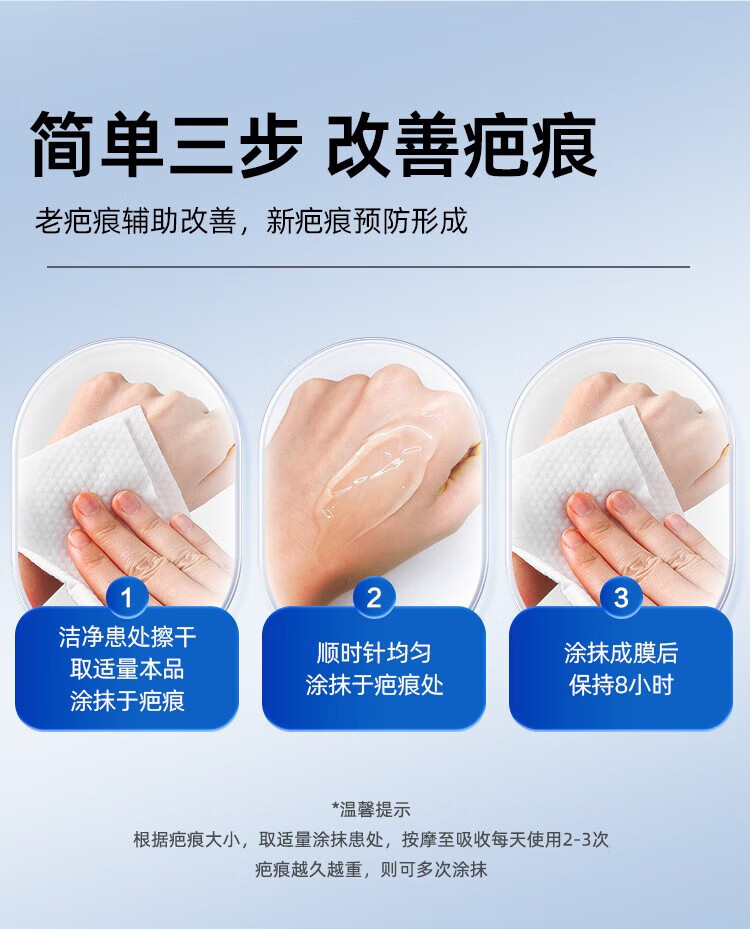 简单三步 改善疤痕

老疤痕辅助改善，新疤痕预防形成

1
洁净患处擦干
取适量本品
涂抹于疤痕

2
顺时针均匀
涂抹于疤痕处

3
涂抹成膜后
保持8小时

*温馨提示
根据疤痕大小，取适量涂抹患处，按摩至吸收每天使用2-3次
疤痕越久越重，则可多次涂抹