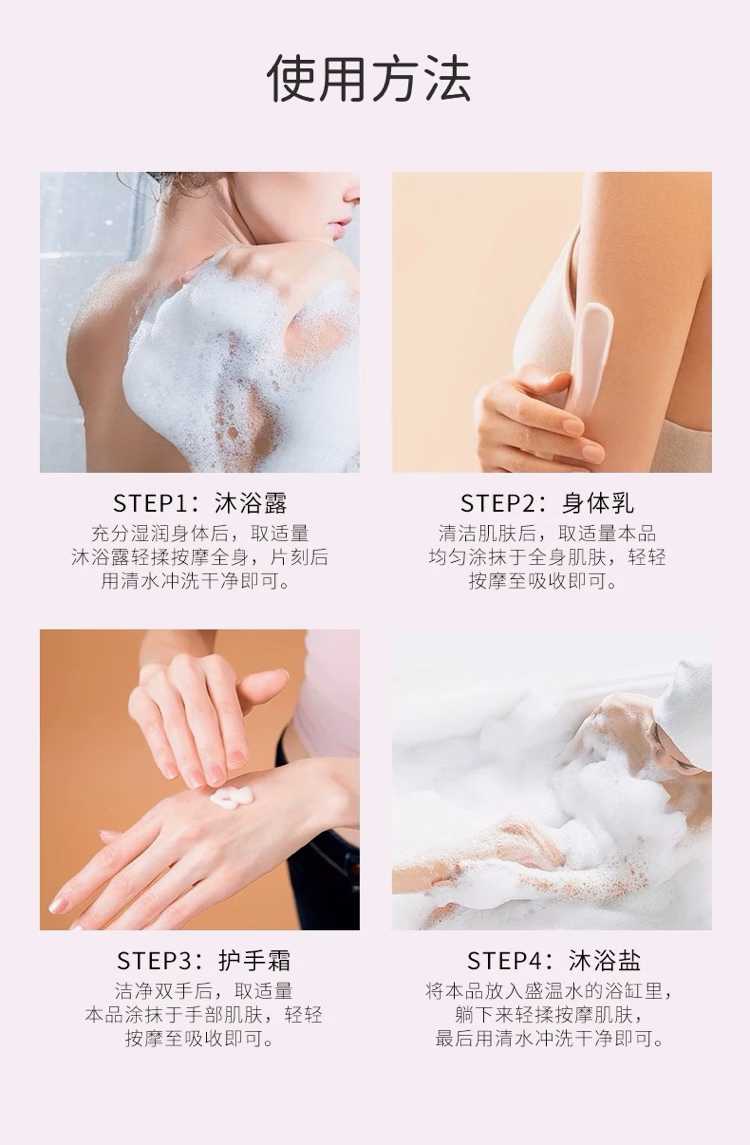 使用方法

STEP1：沐浴露
充分湿润身体后，取适量沐浴露轻揉按摩全身，片刻后用清水冲洗干净即可。

STEP2：身体乳
清洁肌肤后，取适量本品均匀涂抹于全身肌肤，轻轻按摩至吸收即可。

STEP3：护手霜
洁净双手后，取适量本品涂抹于手部肌肤，轻轻按摩至吸收即可。

STEP4：沐浴盐
将本品放入盛温水的浴缸里，躺下来轻揉按摩肌肤，最后用清水冲洗干净即可。