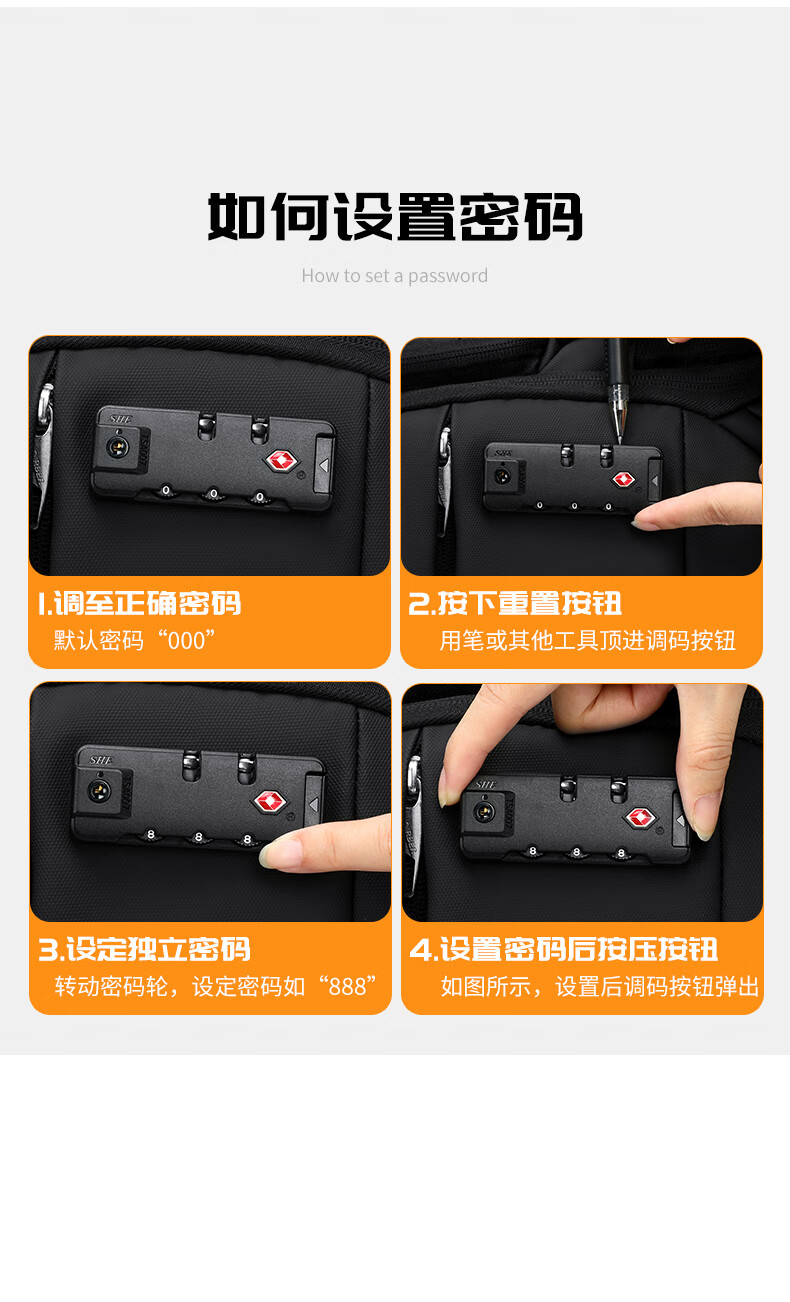 如何设置密码

How to set a password

SHE

0 0 0

1.调至正确密码

默认密码“000”

SHE

0 0 0

2.按下重置按钮

用笔或其他工具顶进调码按钮

SHE

8 8 8

3.设定独立密码

转动密码轮，设定密码如“888”

SHE

8 8 8

4.设置密码后按压按钮

如图所示，设置后调码按钮弹出