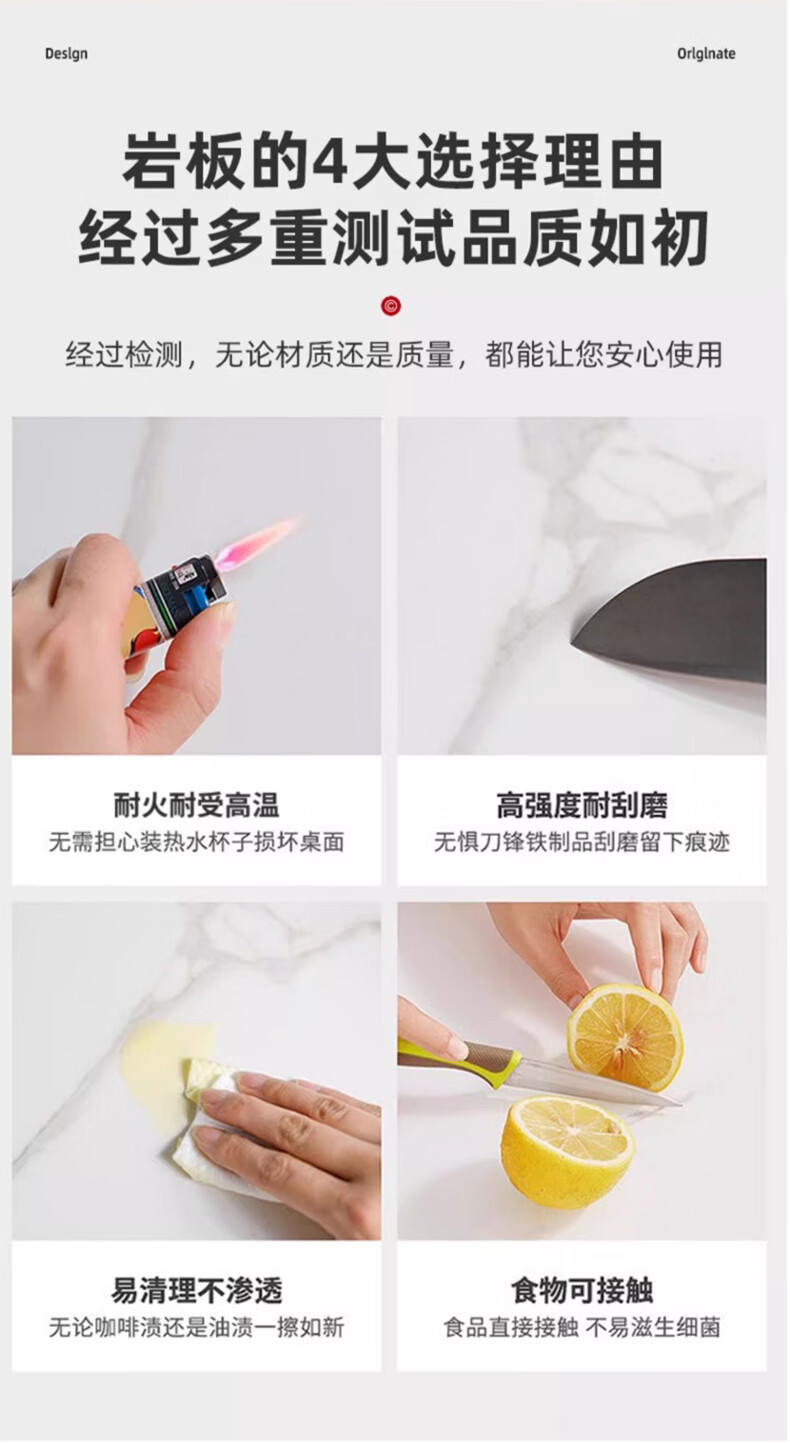 Design

Orlglnate

岩板的4大选择理由
经过多重测试品质如初

©

经过检测，无论材质还是质量，都能让您安心使用

耐火耐受高温
无需担心装热水杯子损坏桌面

高强度耐刮磨
无惧刀锋铁制品刮磨留下痕迹

易清理不渗透
无论咖啡渍还是油渍一擦如新

食物可接触
食品直接接触 不易滋生细菌