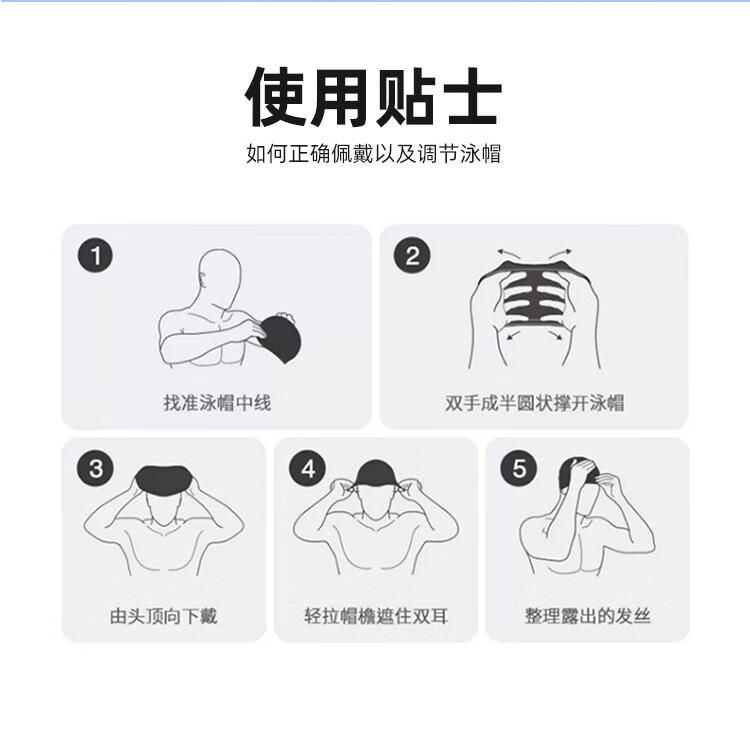 使用贴士
如何正确佩戴以及调节泳帽

1
找准泳帽中线

2
双手成半圆状撑开泳帽

3
由头顶向下戴

4
轻拉帽檐遮住双耳

5
整理露出的发丝