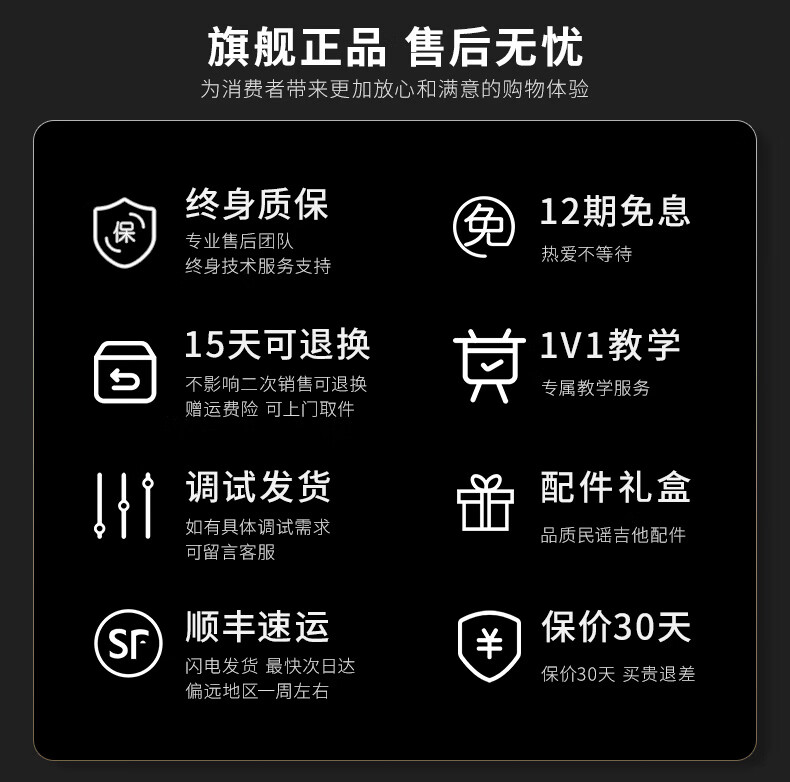 旗舰正品 售后无忧
为消费者带来更加放心和满意的购物体验

保

终身质保
专业售后团队
终身技术服务支持

15天可退换
不影响二次销售可退换
赠运费险 可上门取件

调试发货
如有具体调试需求
可留言客服

SF

顺丰速运
闪电发货 最快次日达
偏远地区一周左右

免

12期免息
热爱不等待

1V1教学
专属教学服务

配件礼盒
品质民谣吉他配件

¥

保价30天
保价30天 买贵退差