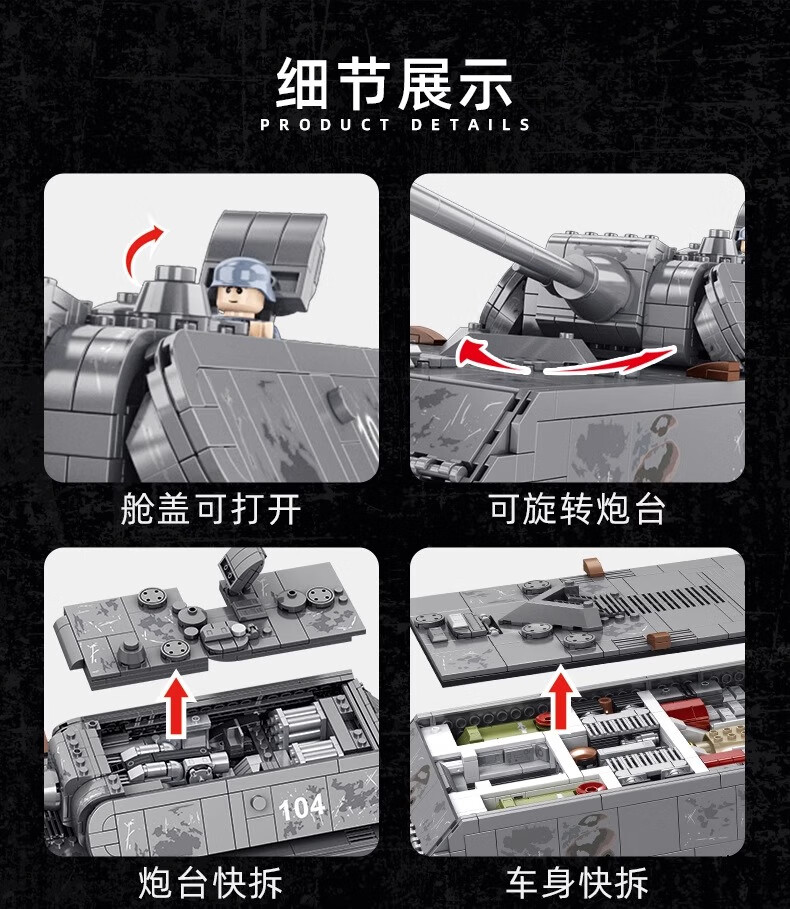 细节展示
PRODUCT DETAILS

舱盖可打开

可旋转炮台

104

炮台快拆

车身快拆