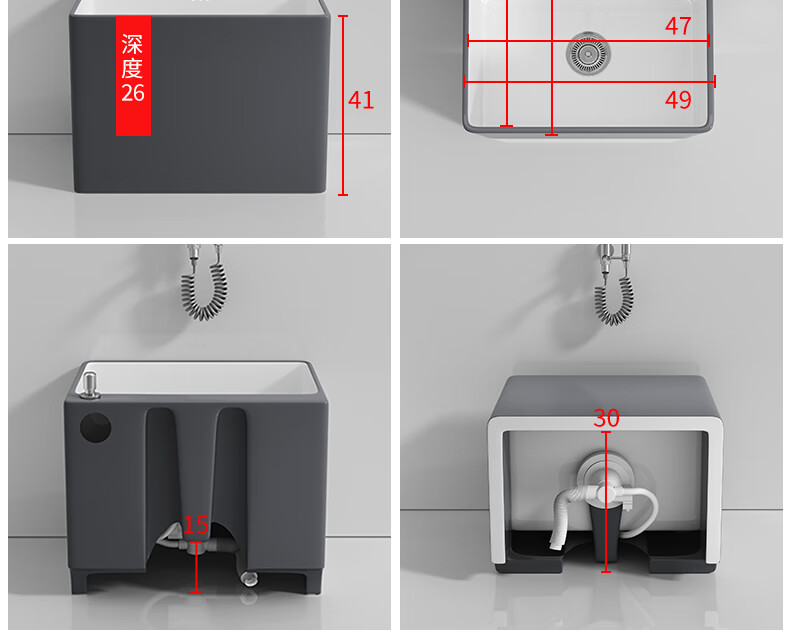 深度26

41

47

49

15

30