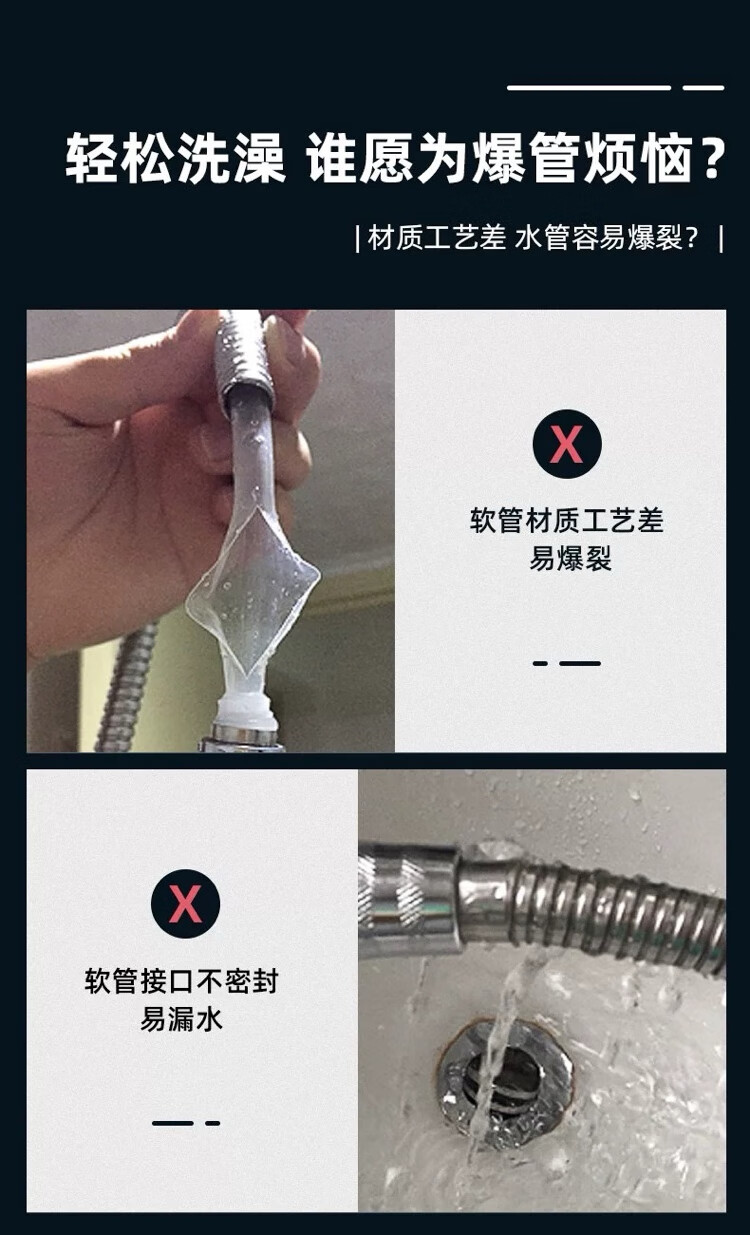 轻松洗澡 谁愿为爆管烦恼？

| 材质工艺差 水管容易爆裂？ |

X

软管材质工艺差
易爆裂

X

软管接口不密封
易漏水