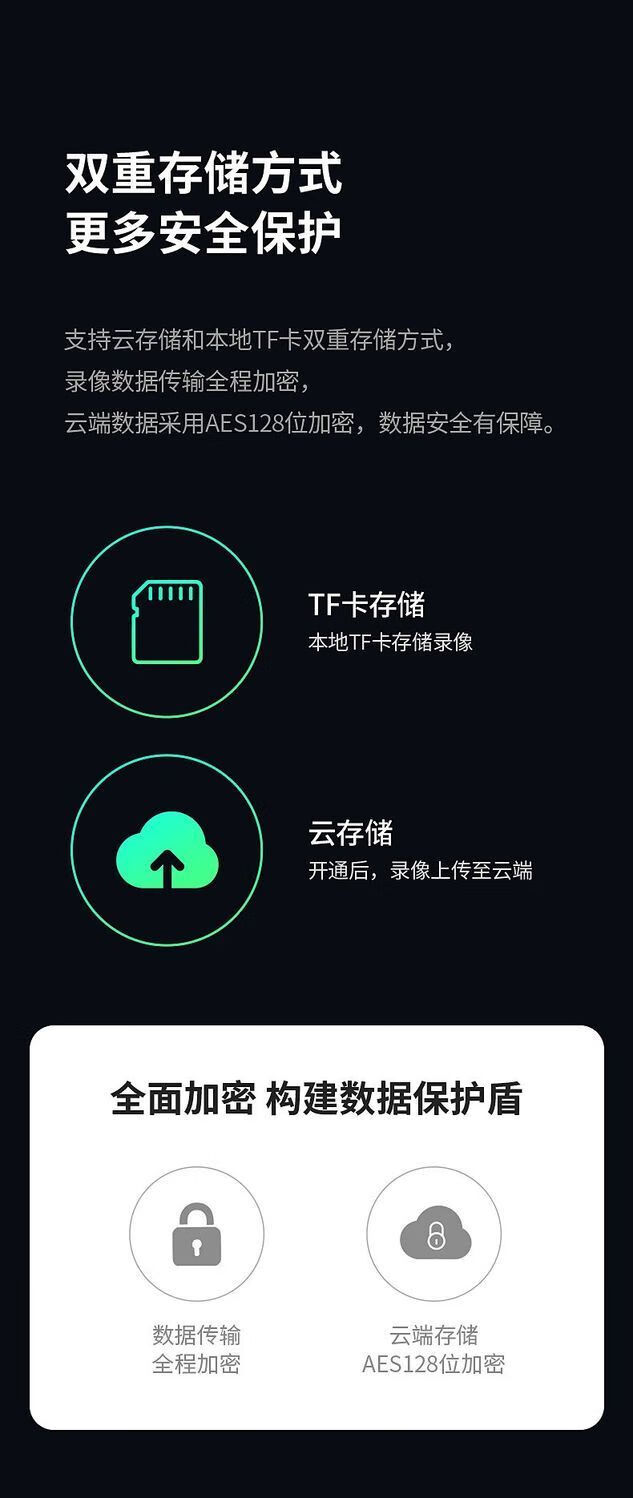 双重存储方式
更多安全保护

支持云存储和本地TF卡双重存储方式，
录像数据传输全程加密，
云端数据采用AES128位加密，数据安全有保障。

TF卡存储
本地TF卡存储录像

云存储
开通后，录像上传至云端

全面加密 构建数据保护盾

数据传输
全程加密

云端存储
AES128位加密