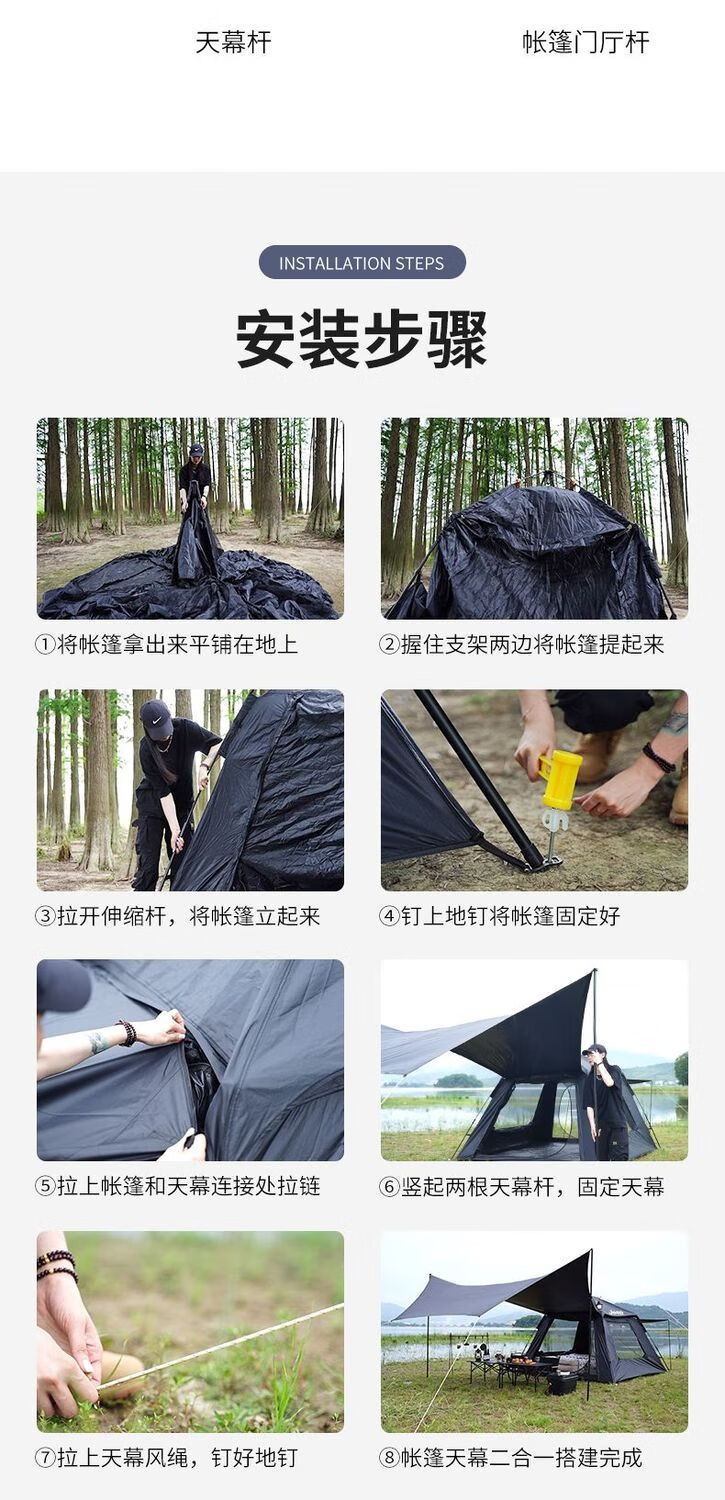 天幕杆

帐篷门厅杆

INSTALLATION STEPS

安装步骤

①将帐篷拿出来平铺在地上

②握住支架两边将帐篷提起来

③拉开伸缩杆，将帐篷立起来

④钉上地钉将帐篷固定好

⑤拉上帐篷和天幕连接处拉链

⑥竖起两根天幕杆，固定天幕

⑦拉上天幕风绳，钉好地钉

⑧帐篷天幕二合一搭建完成