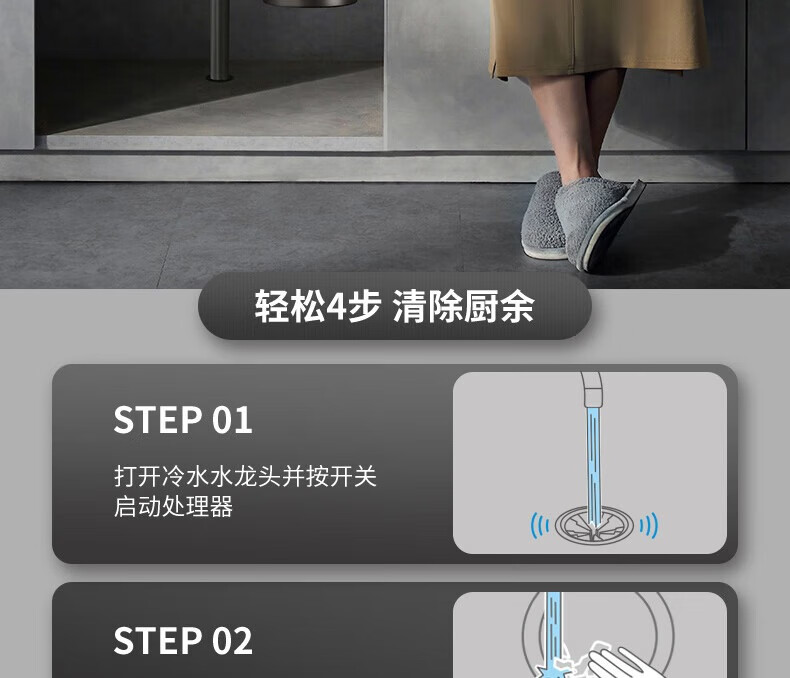 轻松4步 清除厨余

STEP 01

打开冷水水龙头并按开关启动处理器

STEP 02