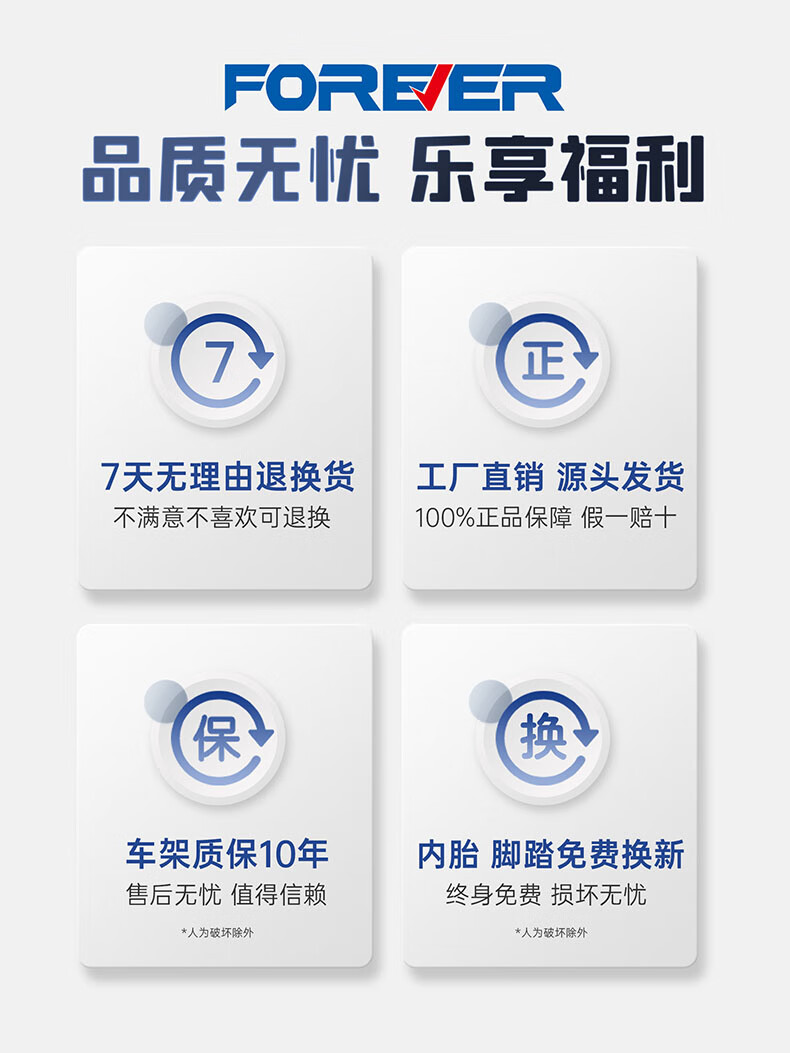 FOREVER

品质无忧 乐享福利

7

7天无理由退换货

不满意不喜欢可退换

正

工厂直销 源头发货

100%正品保障 假一赔十

保

车架质保10年

售后无忧 值得信赖

*人为破坏除外

换

内胎 脚踏免费换新

终身免费 损坏无忧

*人为破坏除外