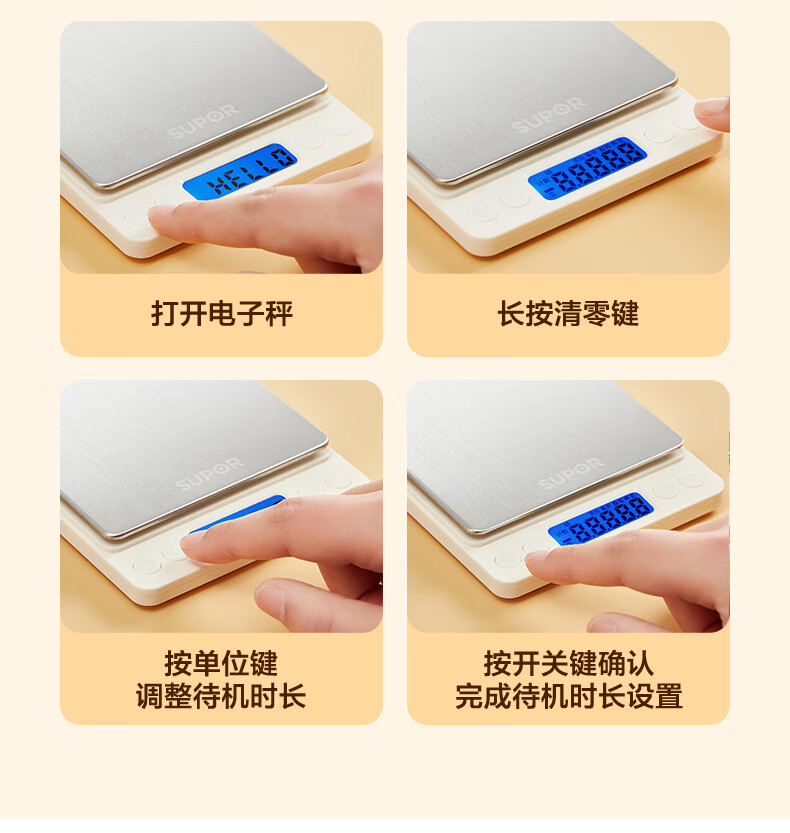 SUPOR

HELLO

打开电子秤

SUPOR

88888

长按清零键

SUPOR

按单位键
调整待机时长

SUPOR

88888

按开关键确认
完成待机时长设置