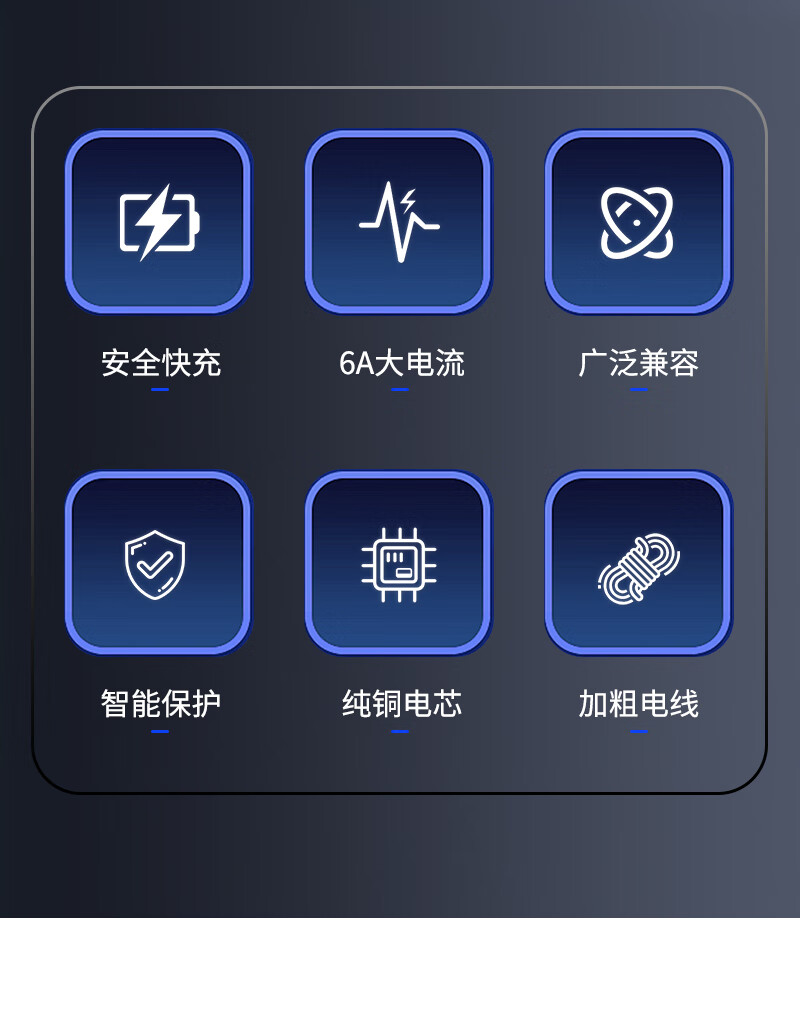 安全快充

6A大电流

广泛兼容

智能保护

纯铜电芯

加粗电线