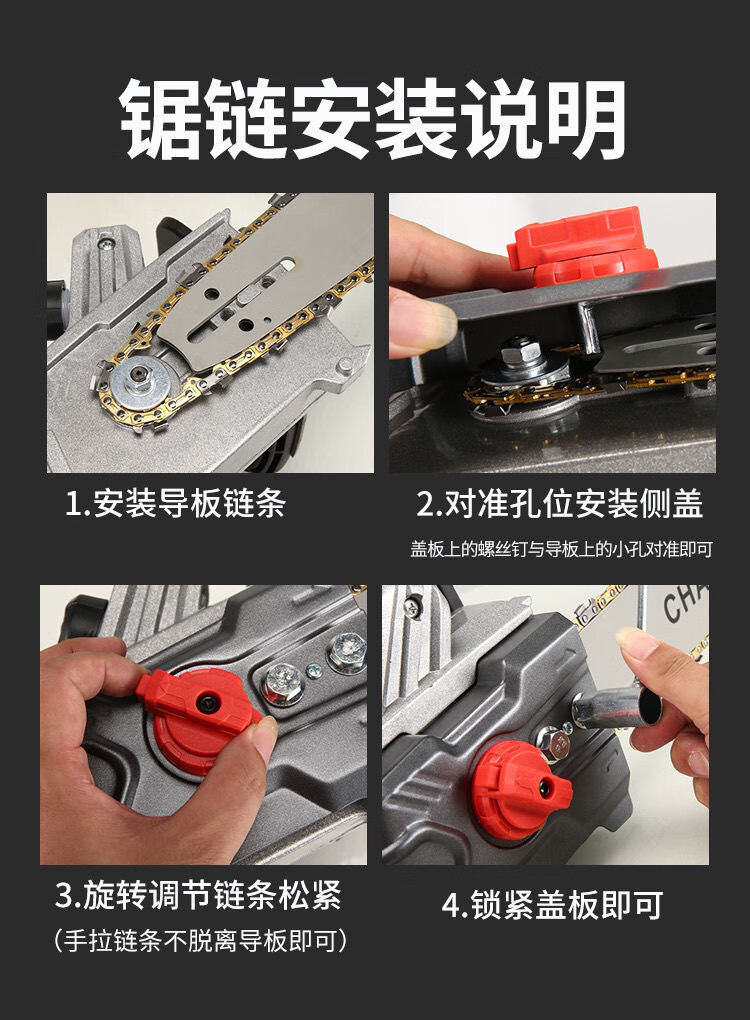 锯链安装说明

1.安装导板链条

2.对准孔位安装侧盖

盖板上的螺丝钉与导板上的小孔对准即可

CHA

3.旋转调节链条松紧

（手拉链条不脱离导板即可）

4.锁紧盖板即可