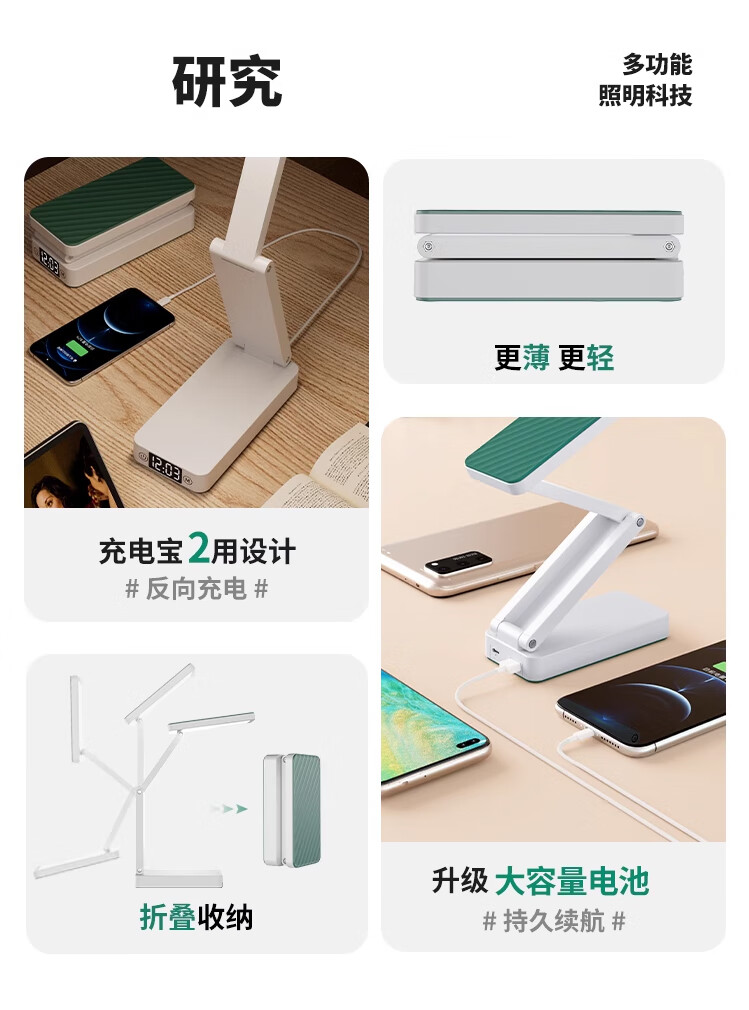 研究

多功能
照明科技

12:03

12:03

充电宝2用设计
# 反向充电 #

更薄 更轻

折叠收纳

升级 大容量电池
# 持久续航 #