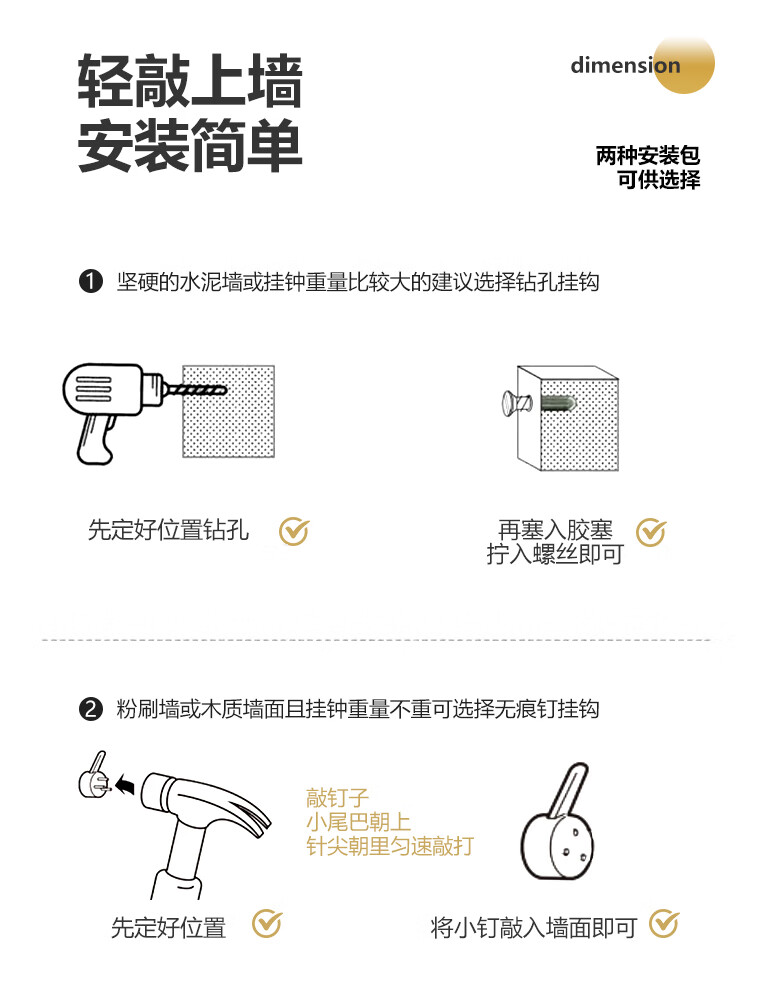 轻敲上墙
安装简单

dimension

两种安装包
可供选择

❶ 坚硬的水泥墙或挂钟重量比较大的建议选择钻孔挂钩

先定好位置钻孔

再塞入胶塞
拧入螺丝即可

❷ 粉刷墙或木质墙面且挂钟重量不重可选择无痕钉挂钩

敲钉子
小尾巴朝上
针尖朝里匀速敲打

先定好位置

将小钉敲入墙面即可